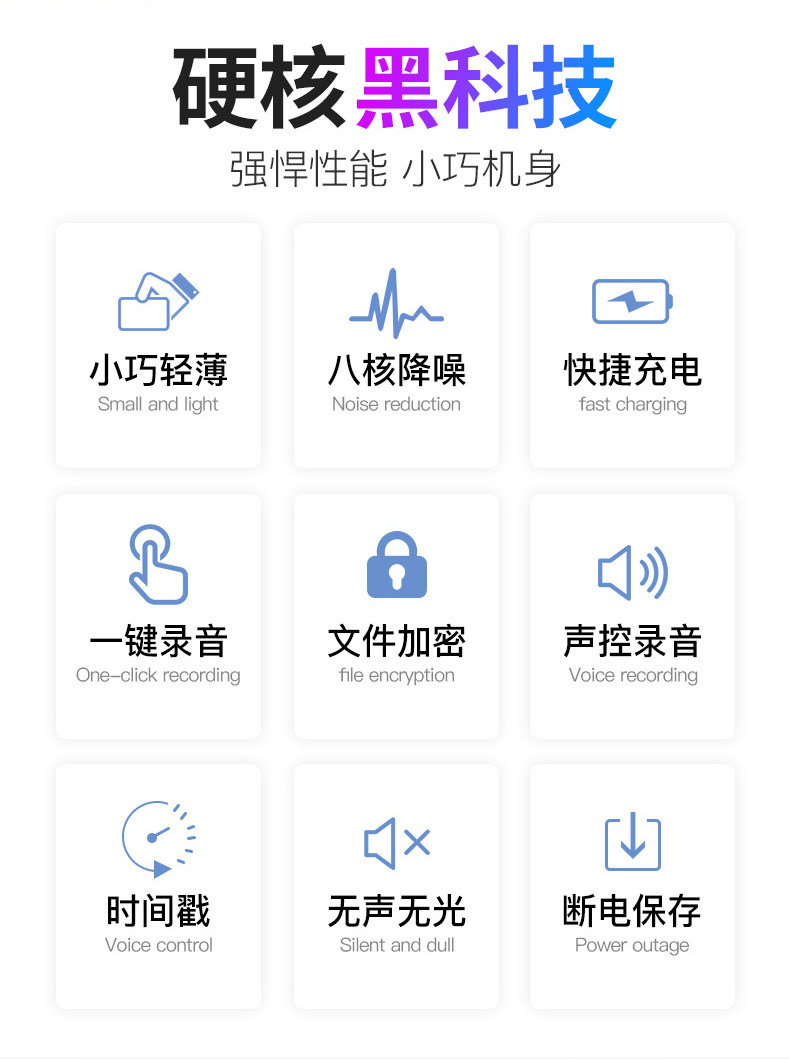 硬核黑科技

强悍性能 小巧机身

小巧轻薄
Small and light

八核降噪
Noise reduction

快捷充电
fast charging

一键录音
One-click recording

文件加密
file encryption

声控录音
Voice recording

时间戳
Voice control

无声无光
Silent and dull

断电保存
Power outage