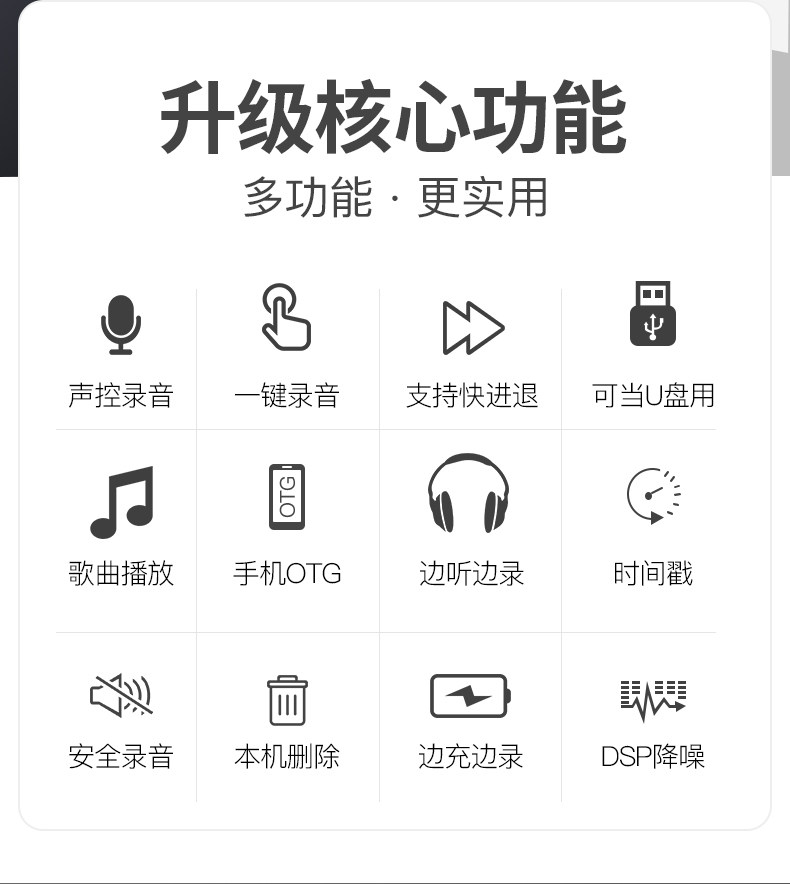 升级核心功能
多功能 · 更实用

声控录音

一键录音

支持快进退

可当U盘用

歌曲播放

OTG
手机OTG

边听边录

时间戳

安全录音

本机删除

边充边录

DSP降噪