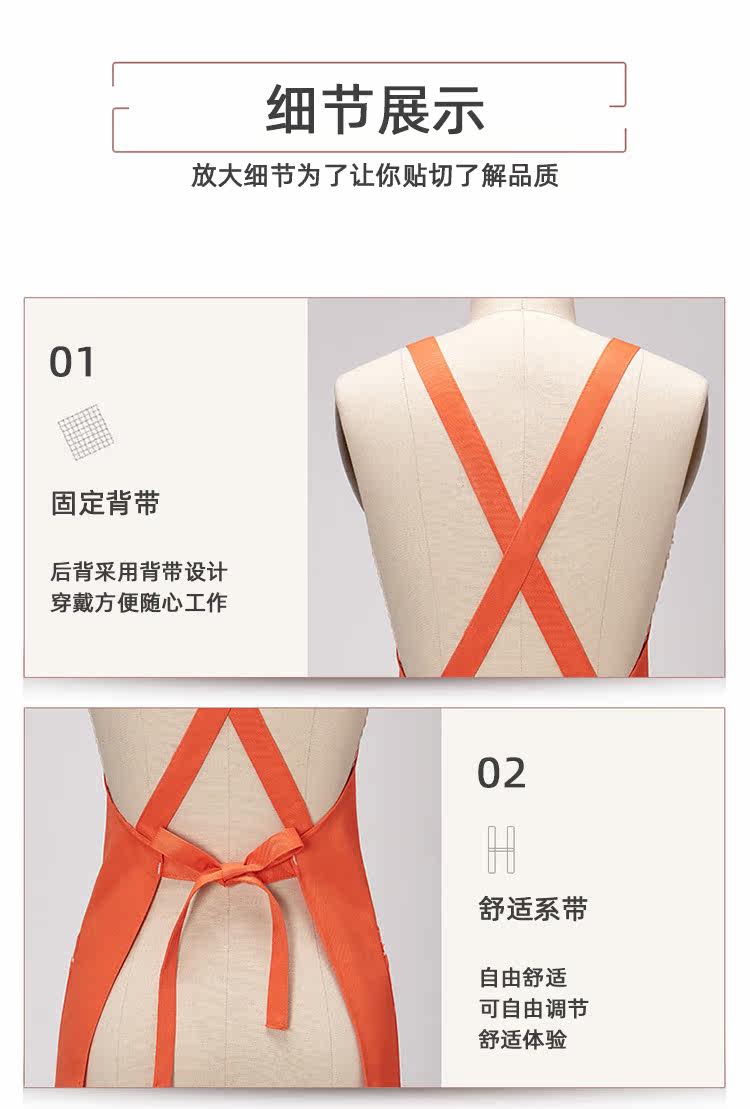 细节展示
放大细节为了让你贴切了解品质

01

固定背带

后背采用背带设计
穿戴方便随心工作

02

舒适系带

自由舒适
可自由调节
舒适体验