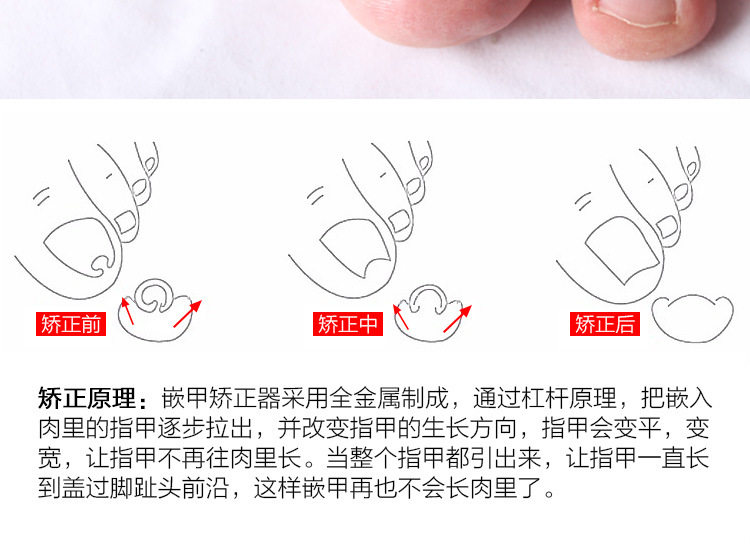 矫正前

矫正中

矫正后

矫正原理：嵌甲矫正器采用全金属制成，通过杠杆原理，把嵌入肉里的指甲逐步拉出，并改变指甲的生长方向，指甲会变平，变宽，让指甲不再往肉里长。当整个指甲都引出来，让指甲一直长到盖过脚趾头前沿，这样嵌甲再也不会长肉里了。