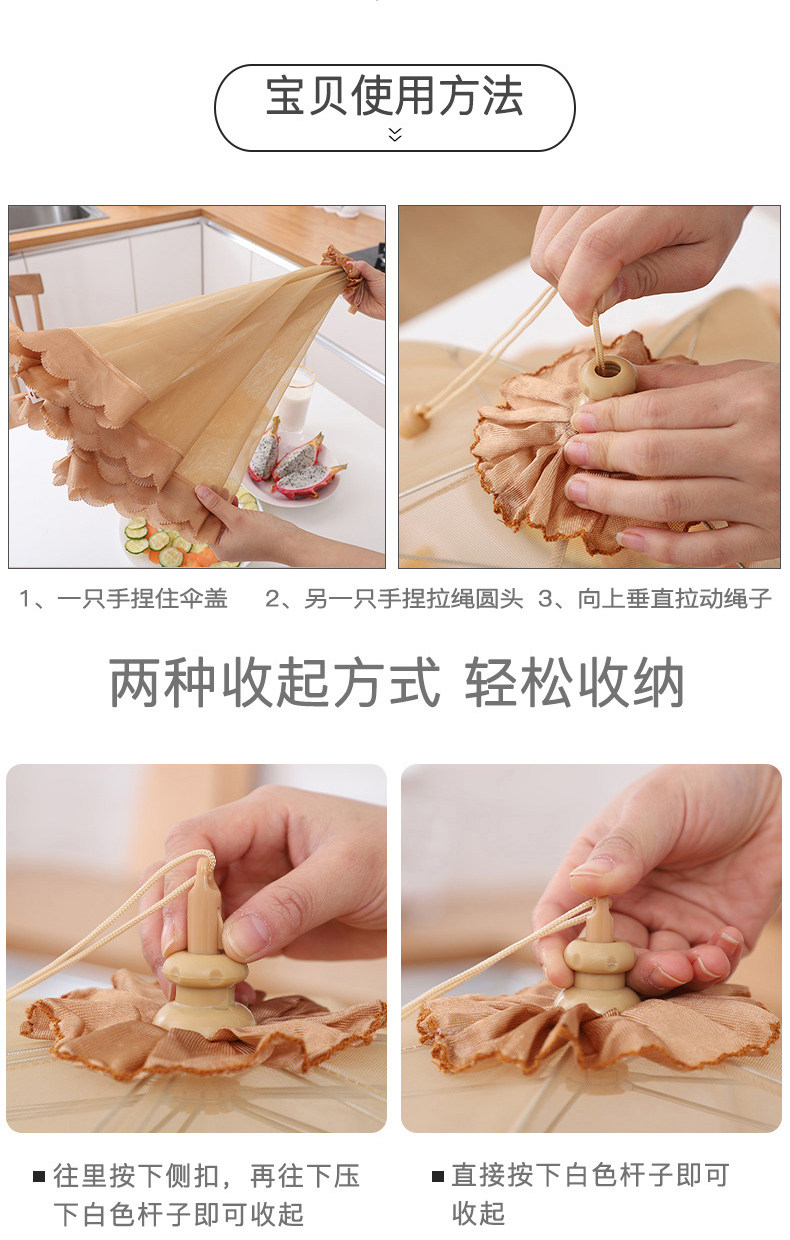 宝贝使用方法

1、一只手捏住伞盖　2、另一只手捏拉绳圆头　3、向上垂直拉动绳子

两种收起方式 轻松收纳

■ 往里按下侧扣，再往下压下白色杆子即可收起

■ 直接按下白色杆子即可收起