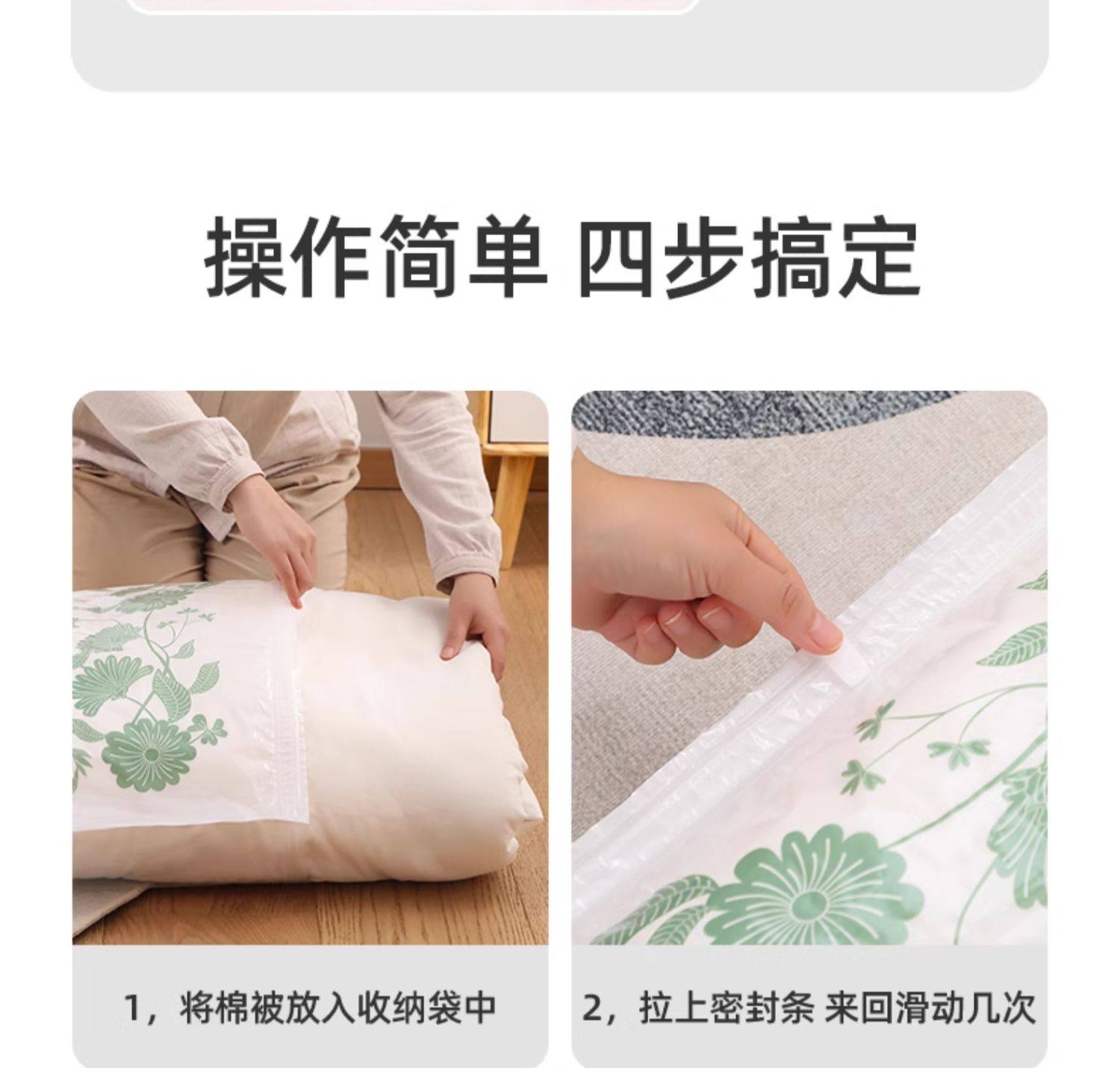 操作简单 四步搞定

1，将棉被放入收纳袋中

2，拉上密封条 来回滑动几次