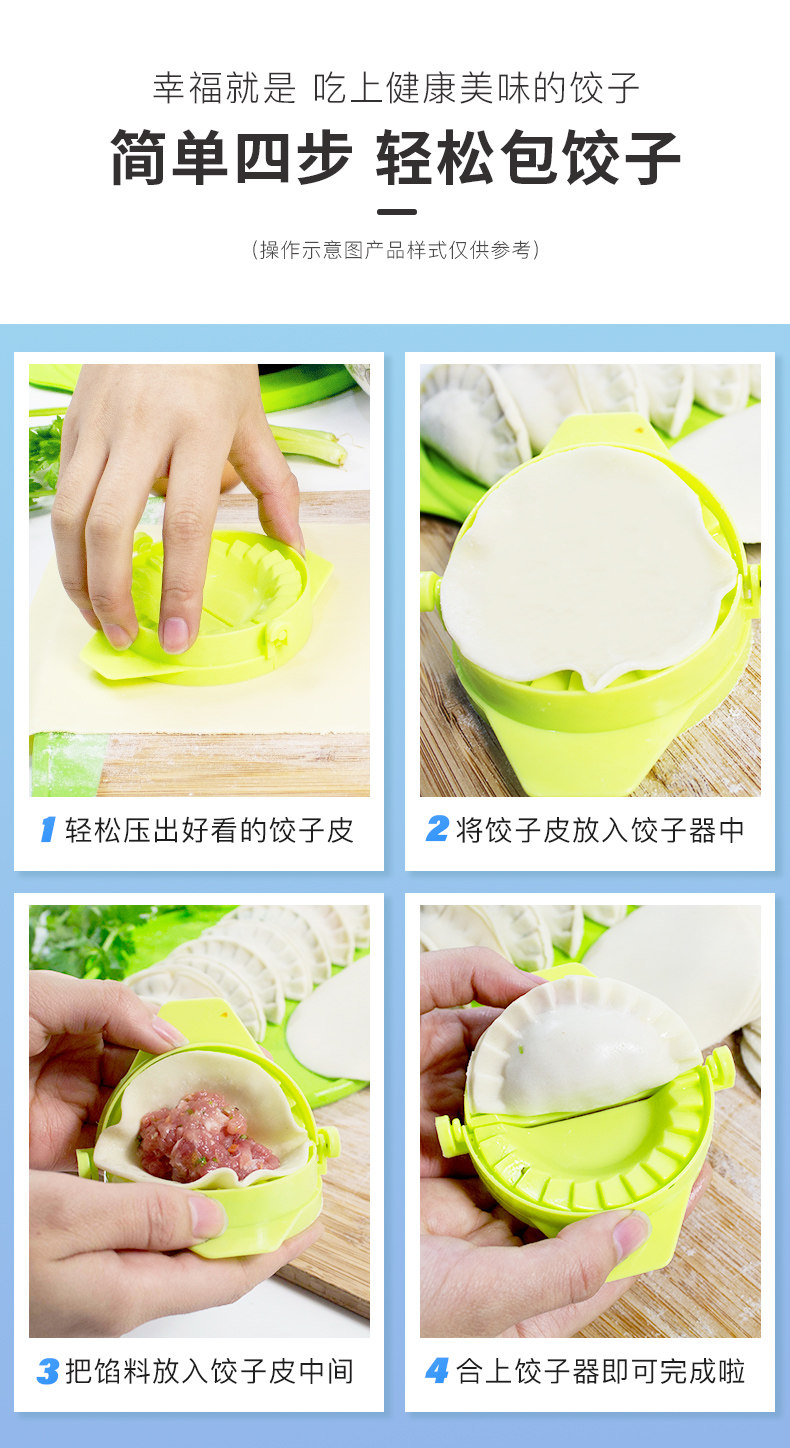 幸福就是 吃上健康美味的饺子

简单四步 轻松包饺子

（操作示意图产品样式仅供参考）

1 轻松压出好看的饺子皮

2 将饺子皮放入饺子器中

3 把馅料放入饺子皮中间

4 合上饺子器即可完成啦