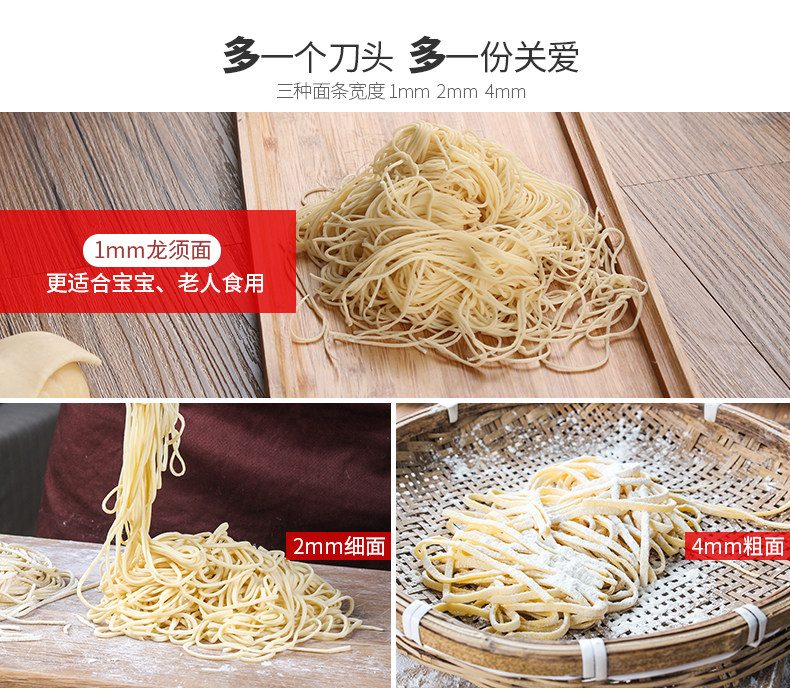 多一个刀头 多一份关爱
三种面条宽度 1mm 2mm 4mm

1mm龙须面
更适合宝宝、老人食用

2mm细面

4mm粗面