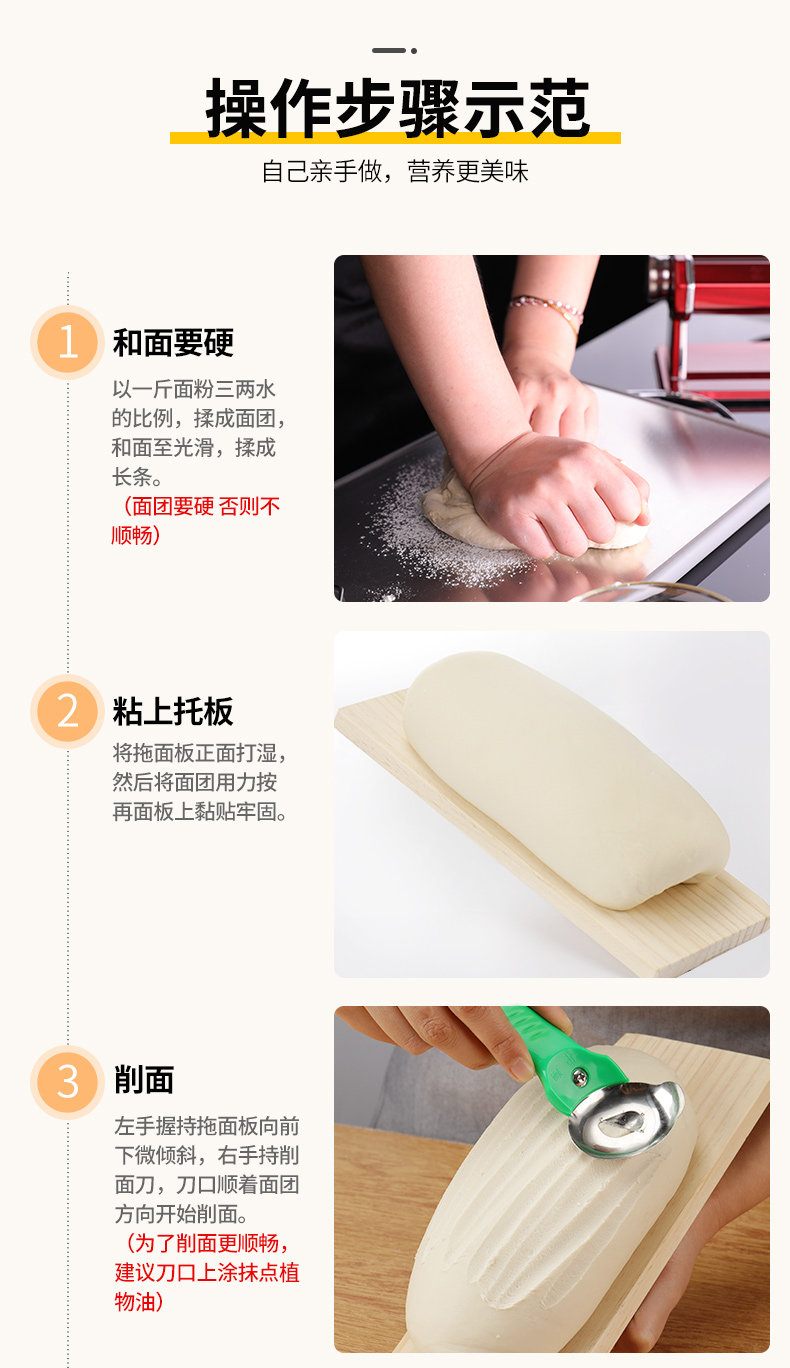 操作步骤示范

自己亲手做，营养更美味

1 和面要硬

以一斤面粉三两水的比例，揉成面团，和面至光滑，揉成长条。
（面团要硬 否则不顺畅）

2 粘上托板

将拖面板正面打湿，然后将面团用力按再面板上黏贴牢固。

3 削面

左手握持拖面板向前下微倾斜，右手持削面刀，刀口顺着面团方向开始削面。
（为了削面更顺畅，建议刀口上涂抹点植物油）