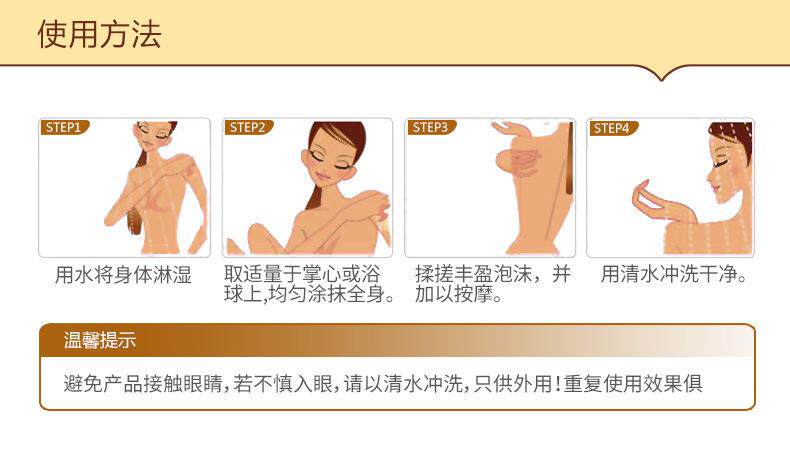 使用方法

STEP1

用水将身体淋湿

STEP2

取适量于掌心或浴球上,均匀涂抹全身。

STEP3

揉搓丰盈泡沫，并加以按摩。

STEP4

用清水冲洗干净。

温馨提示

避免产品接触眼睛,若不慎入眼,请以清水冲洗,只供外用!重复使用效果俱