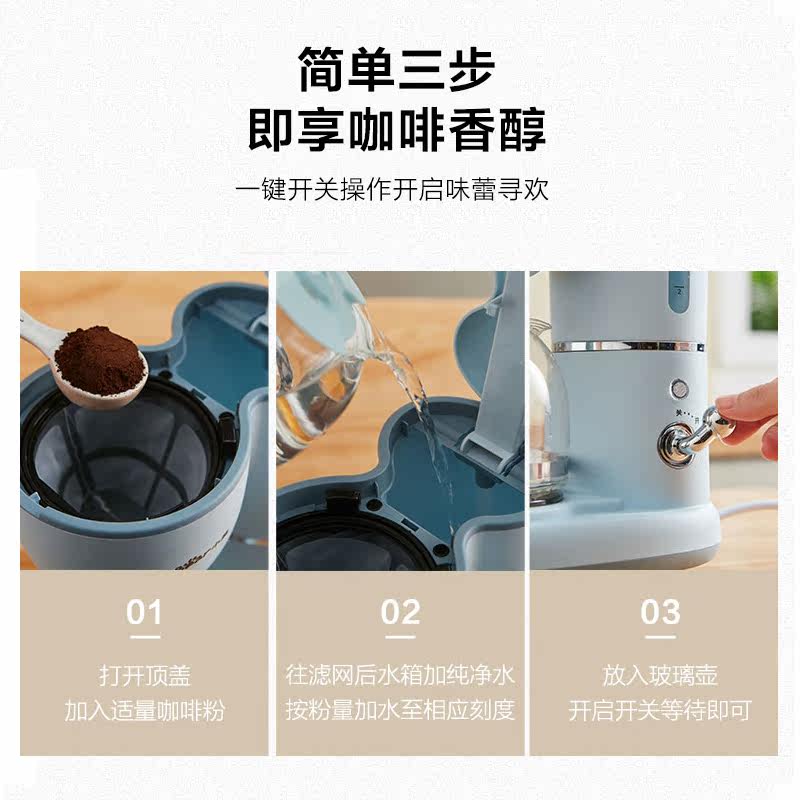 简单三步
即享咖啡香醇

一键开关操作开启味蕾寻欢

01
打开顶盖
加入适量咖啡粉

02
往滤网后水箱加纯净水
按粉量加水至相应刻度

03
放入玻璃壶
开启开关等待即可