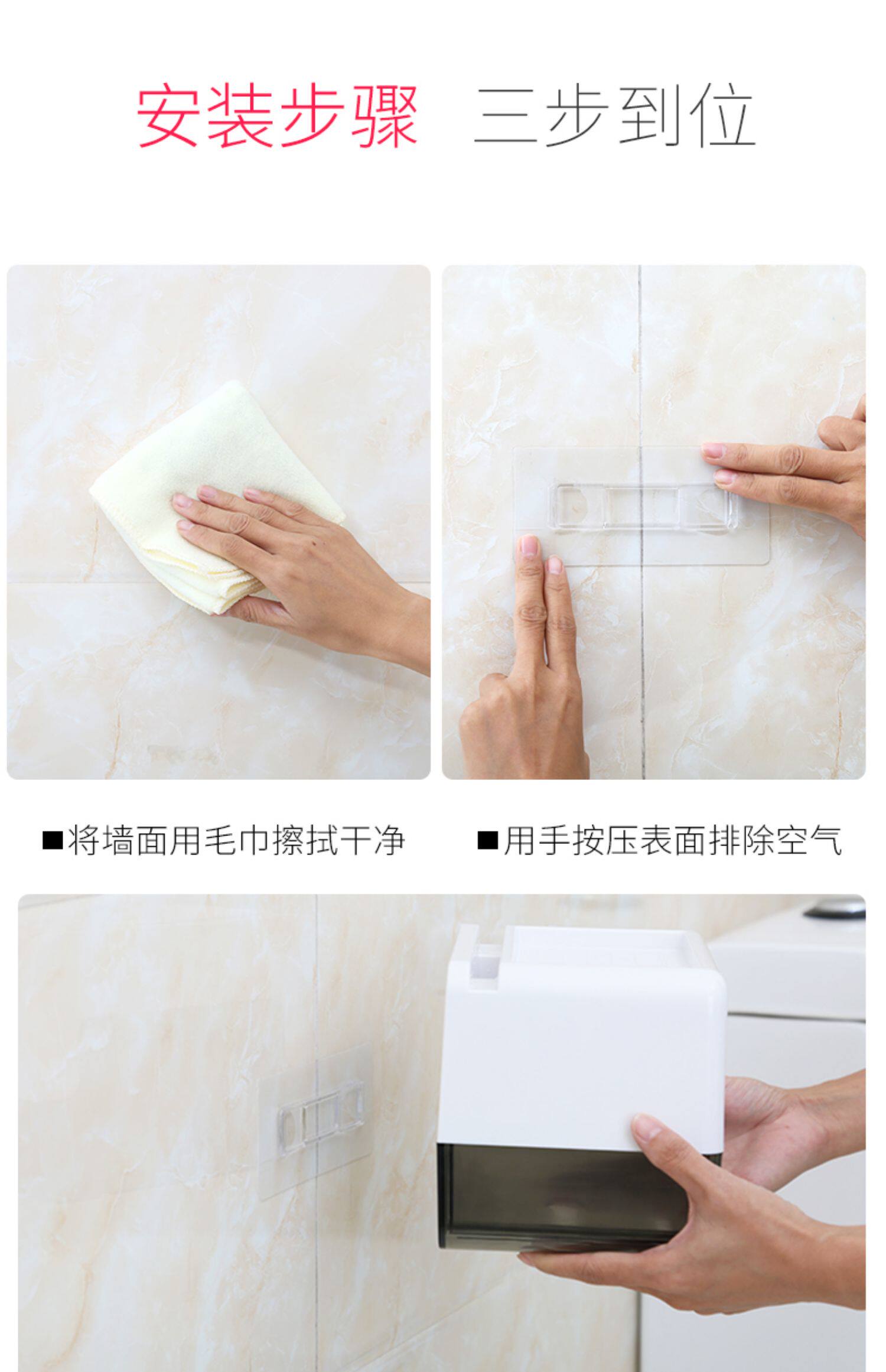 安装步骤 三步到位

■将墙面用毛巾擦拭干净

■用手按压表面排除空气