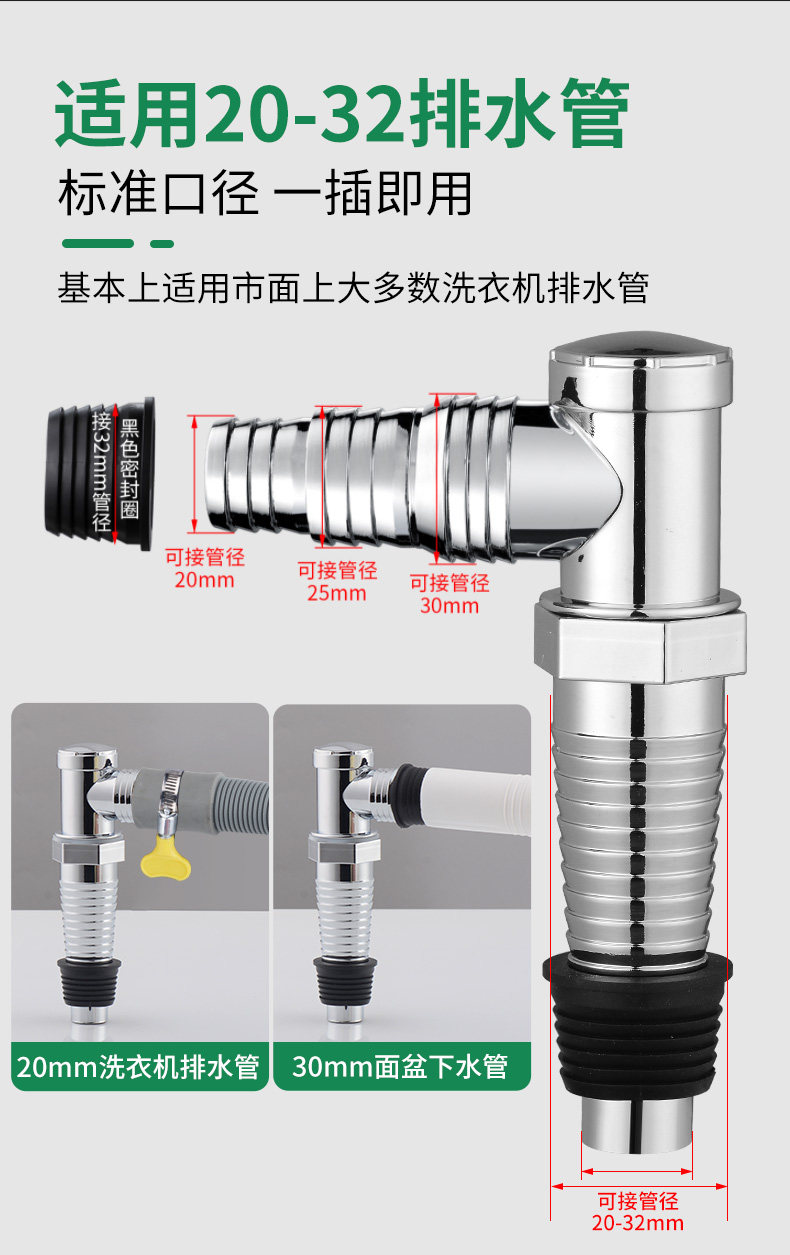 适用20-32排水管

标准口径 一插即用

基本上适用市面上大多数洗衣机排水管

黑色密封圈
接32mm管径

可接管径
20mm

可接管径
25mm

可接管径
30mm

20mm洗衣机排水管

30mm面盆下水管

可接管径
20-32mm