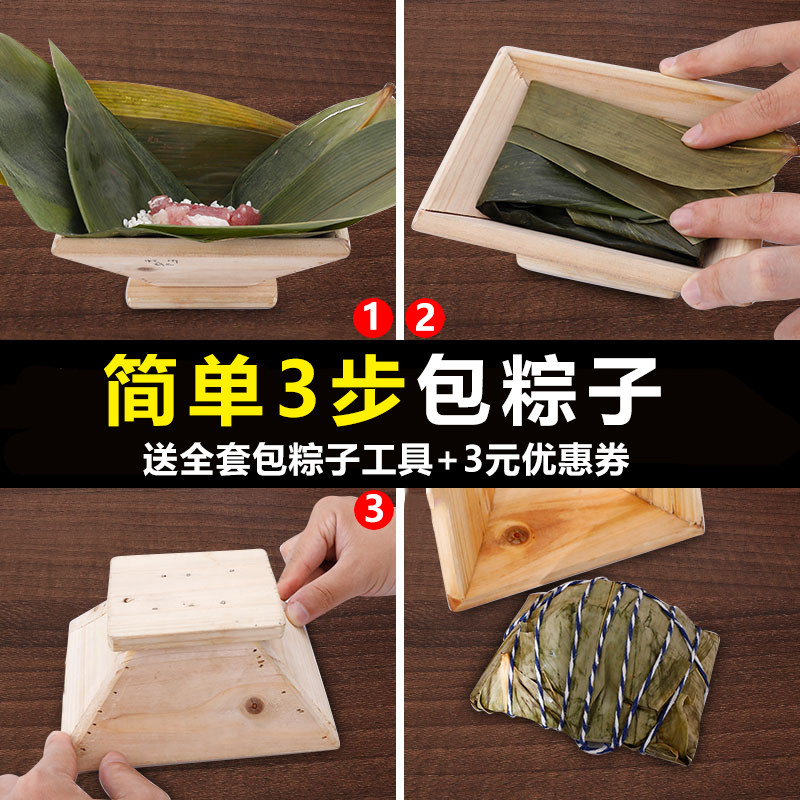 1 2

简单3步包粽子

送全套包粽子工具+3元优惠券

3