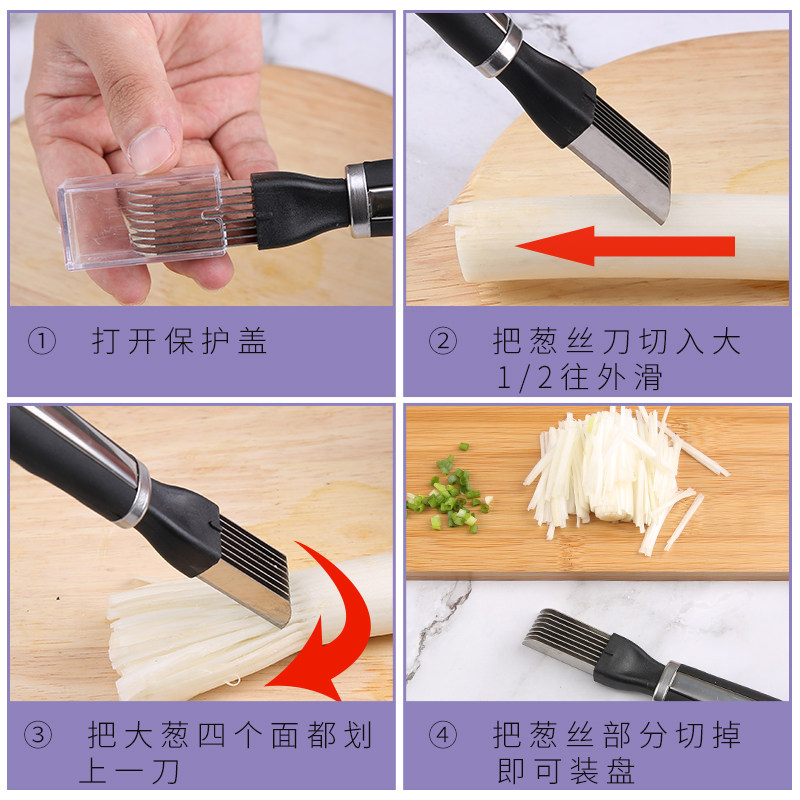 ① 打开保护盖

② 把葱丝刀切入大1/2往外滑

③ 把大葱四个面都划上一刀

④ 把葱丝部分切掉即可装盘