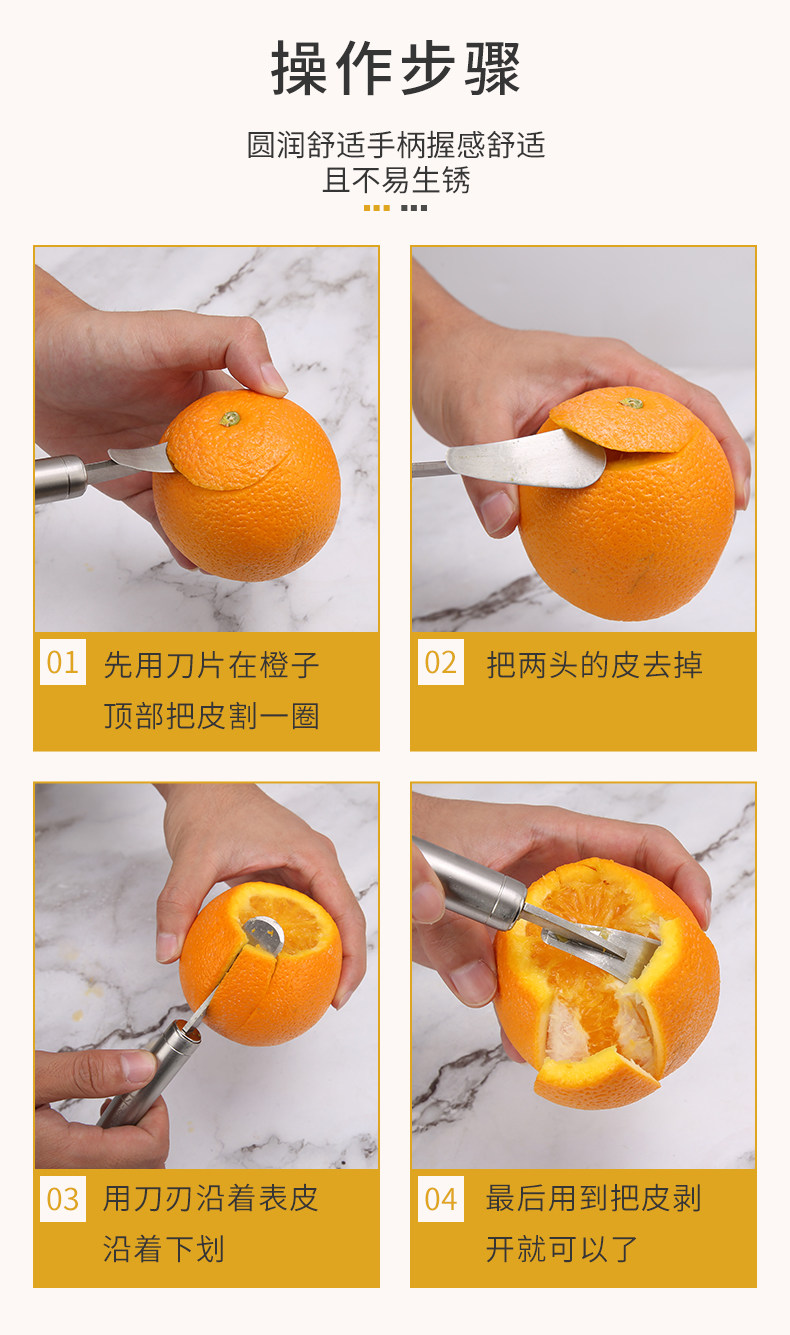 操作步骤

圆润舒适手柄握感舒适
且不易生锈

01 先用刀片在橙子顶部把皮割一圈

02 把两头的皮去掉

03 用刀刃沿着表皮沿着下划

04 最后用到把皮剥开就可以了