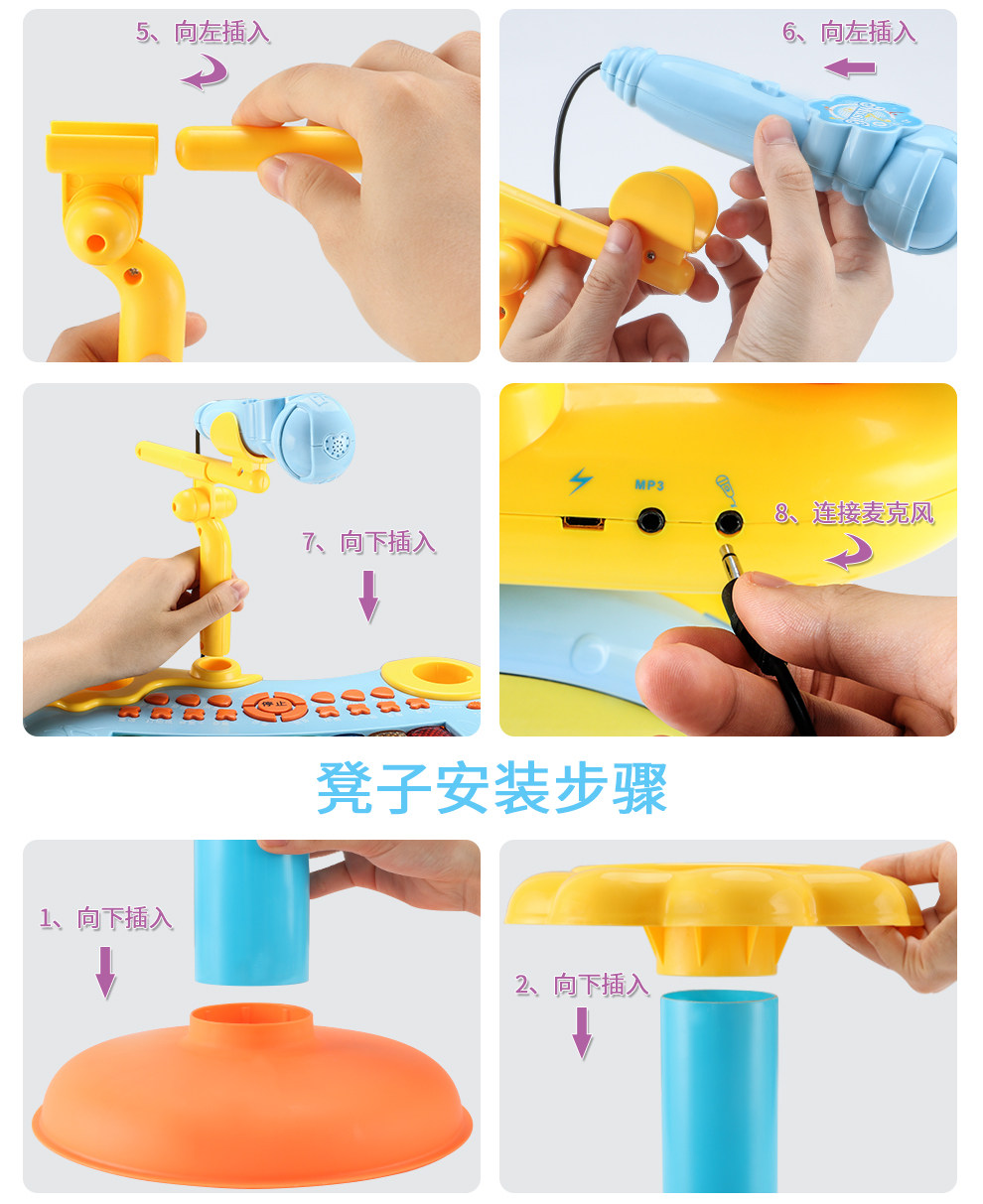 5、向左插入

6、向左插入

7、向下插入

停止

MP3

8、连接麦克风

凳子安装步骤

1、向下插入

2、向下插入