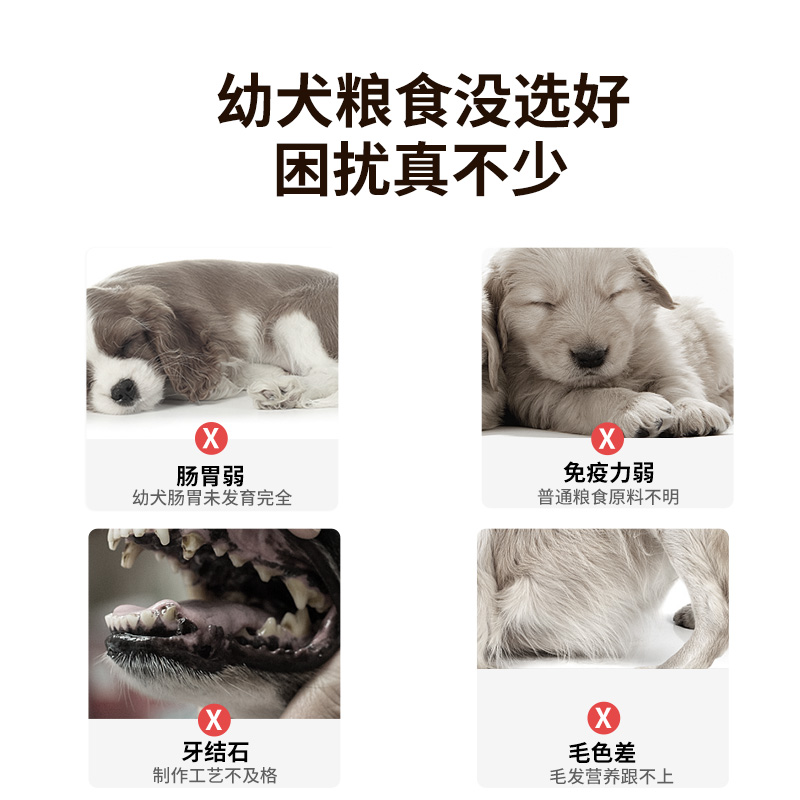 幼犬粮食没选好
困扰真不少

X
肠胃弱
幼犬肠胃未发育完全

X
免疫力弱
普通粮食原料不明

X
牙结石
制作工艺不及格

X
毛色差
毛发营养跟不上