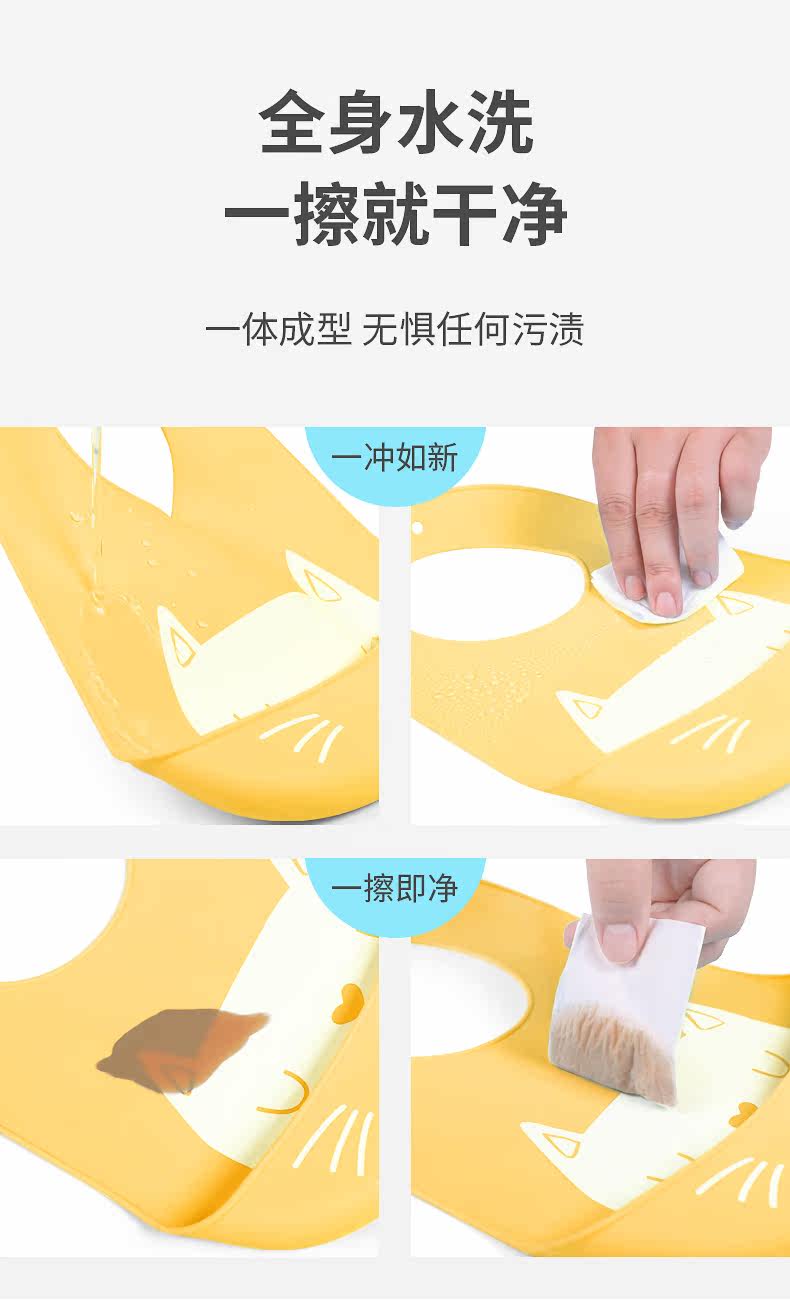 全身水洗
一擦就干净

一体成型 无惧任何污渍

一冲如新

一擦即净