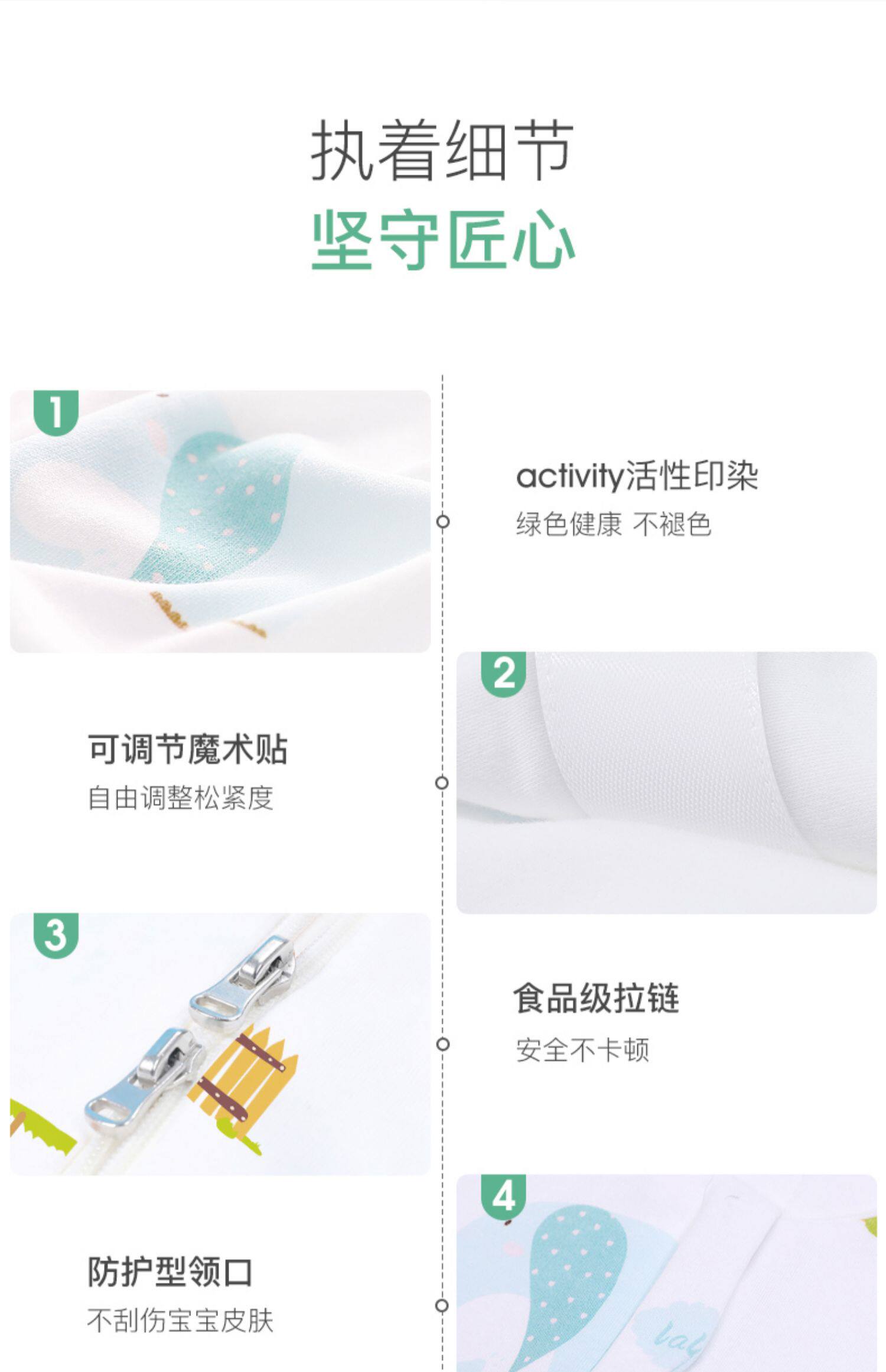 执着细节
坚守匠心

1

activity活性印染
绿色健康 不褪色

2

可调节魔术贴
自由调整松紧度

3

食品级拉链
安全不卡顿

4

防护型领口
不刮伤宝宝皮肤