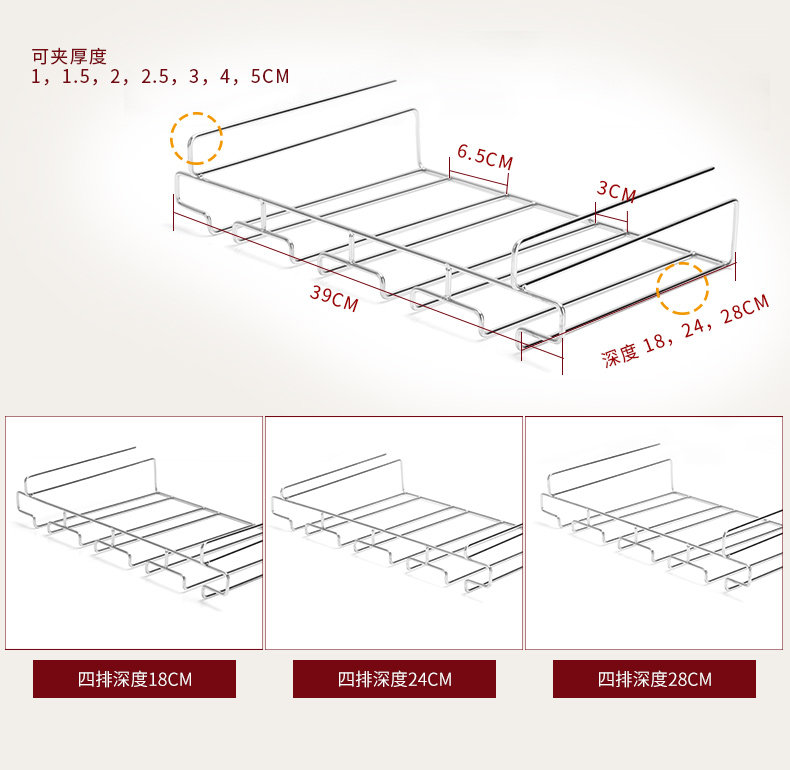 可夹厚度
1，1.5，2，2.5，3，4，5CM

6.5CM

3CM

39CM

深度 18，24，28CM

四排深度18CM

四排深度24CM

四排深度28CM