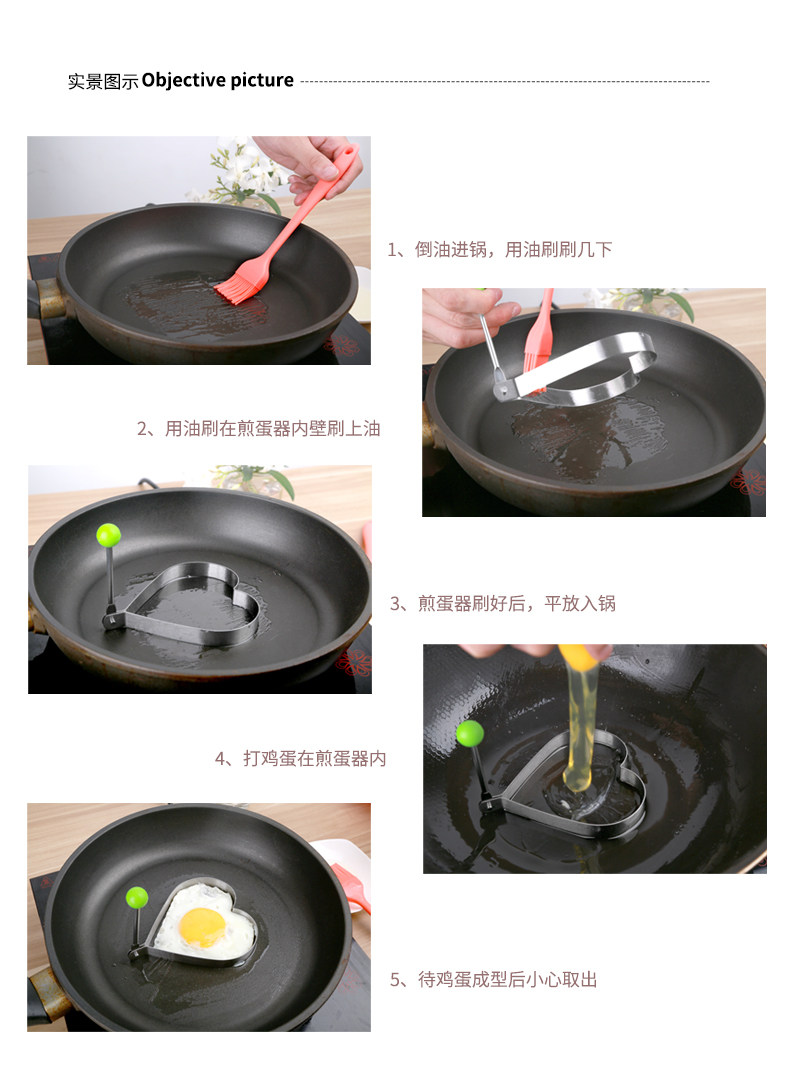 实景图示 Objective picture

1、倒油进锅，用油刷刷几下

2、用油刷在煎蛋器内壁刷上油

3、煎蛋器刷好后，平放入锅

4、打鸡蛋在煎蛋器内

5、待鸡蛋成型后小心取出