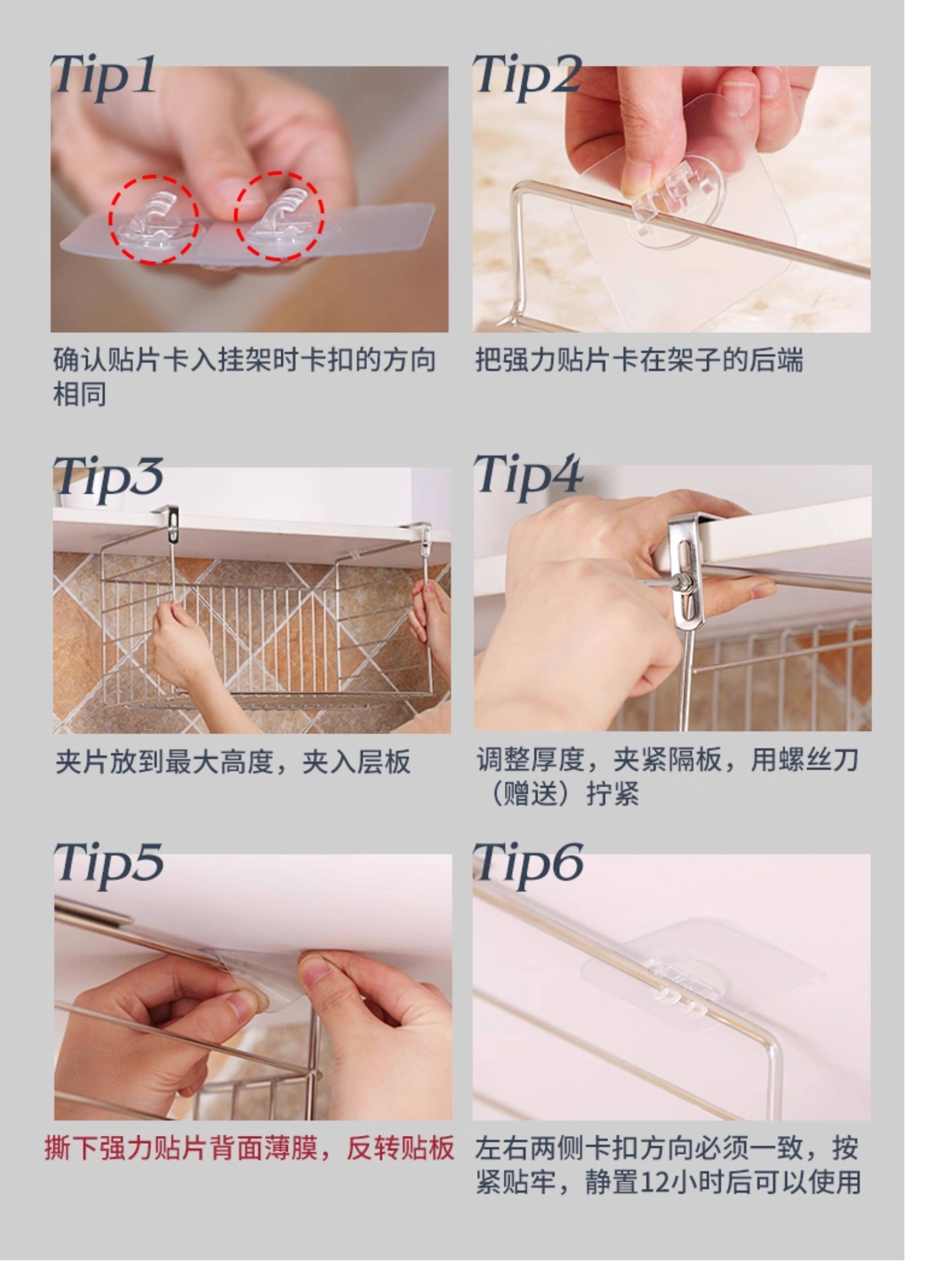 Tip1

确认贴片卡入挂架时卡扣的方向相同

Tip2

把强力贴片卡在架子的后端

Tip3

夹片放到最大高度，夹入层板

Tip4

调整厚度，夹紧隔板，用螺丝刀（赠送）拧紧

Tip5

撕下强力贴片背面薄膜，反转贴板

Tip6

左右两侧卡扣方向必须一致，按紧贴牢，静置12小时后可以使用