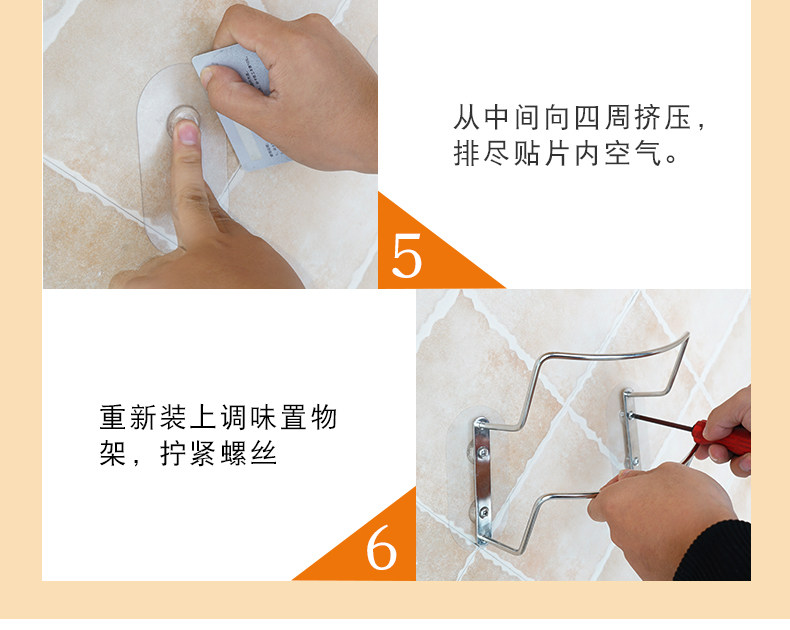 从中间向四周挤压，排尽贴片内空气。

5

重新装上调味置物架，拧紧螺丝

6