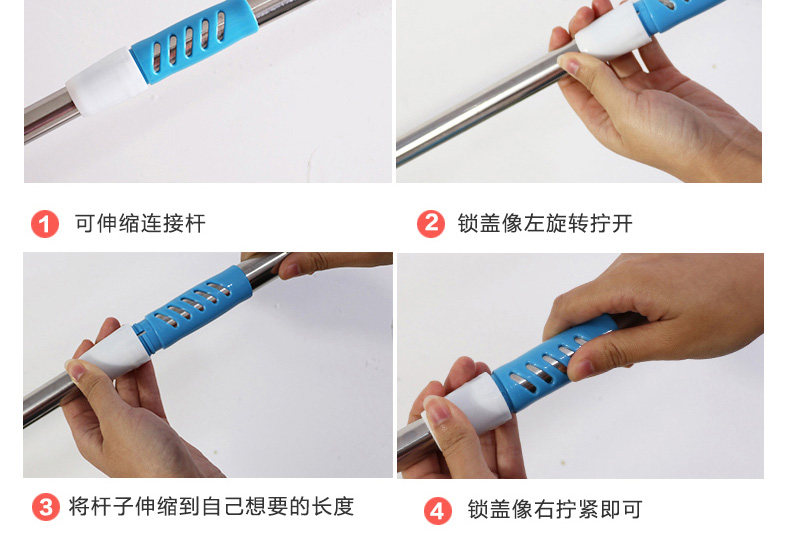 1 可伸缩连接杆

2 锁盖像左旋转拧开

3 将杆子伸缩到自己想要的长度

4 锁盖像右拧紧即可