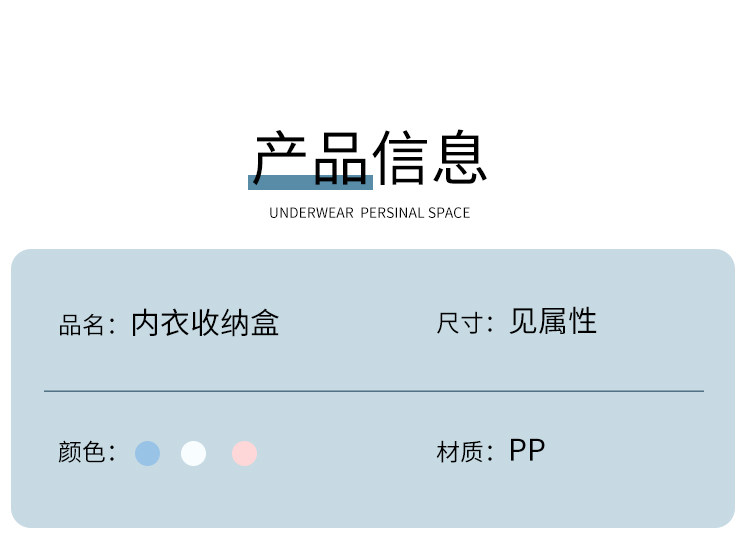 产品信息

UNDERWEAR PERSINAL SPACE

品名：内衣收纳盒

尺寸：见属性

颜色：

材质：PP