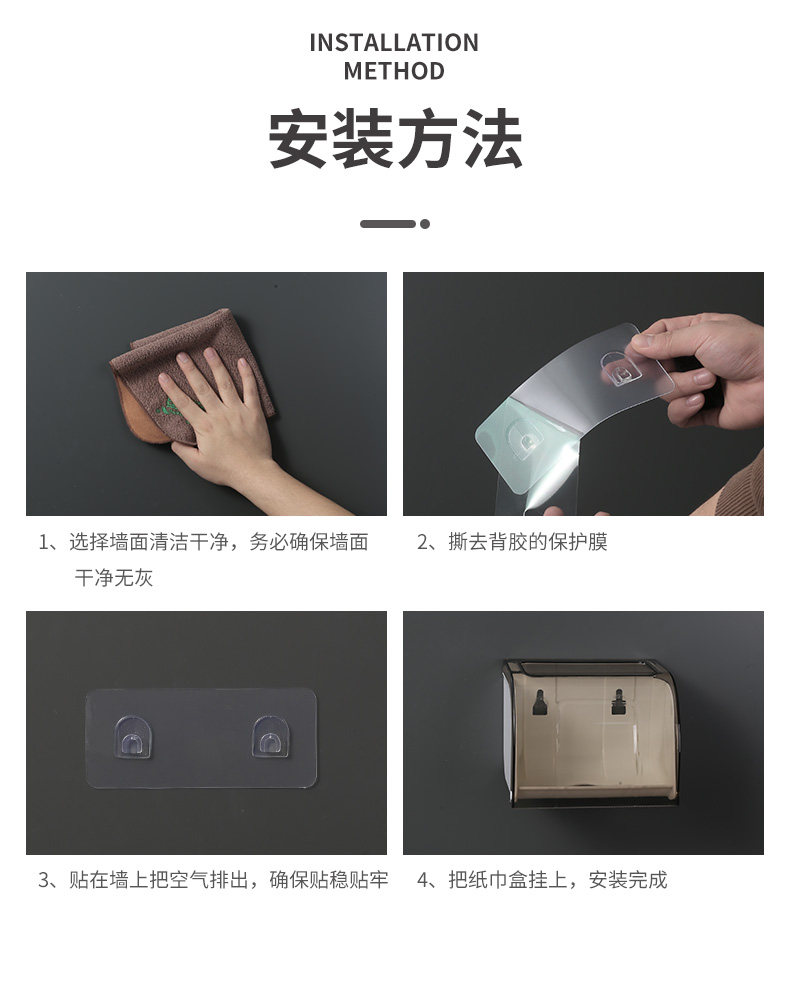 INSTALLATION METHOD

安装方法

1、选择墙面清洁干净，务必确保墙面干净无灰

2、撕去背胶的保护膜

3、贴在墙上把空气排出，确保贴稳贴牢

4、把纸巾盒挂上，安装完成