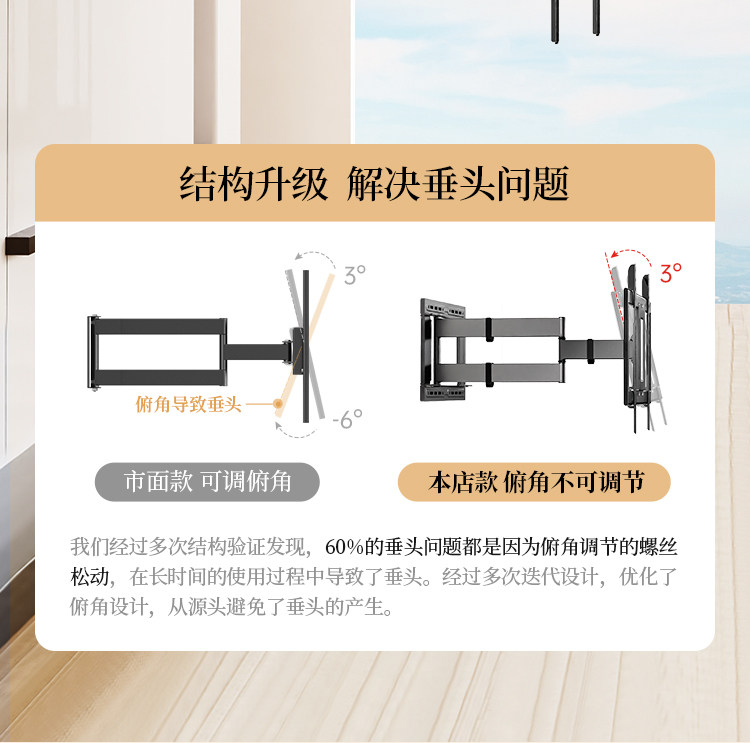 结构升级 解决垂头问题

3°

俯角导致垂头

-6°

3°

市面款 可调俯角

本店款 俯角不可调节

我们经过多次结构验证发现，60%的垂头问题都是因为俯角调节的螺丝松动，在长时间的使用过程中导致了垂头。经过多次迭代设计，优化了俯角设计，从源头避免了垂头的产生。