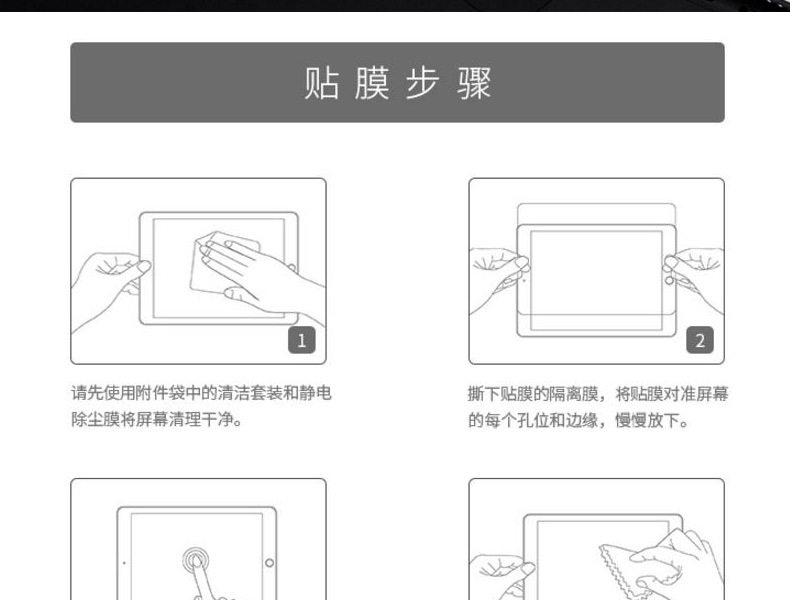 贴膜步骤

1

请先使用附件袋中的清洁套装和静电除尘膜将屏幕清理干净。

2

撕下贴膜的隔离膜，将贴膜对准屏幕的每个孔位和边缘，慢慢放下。