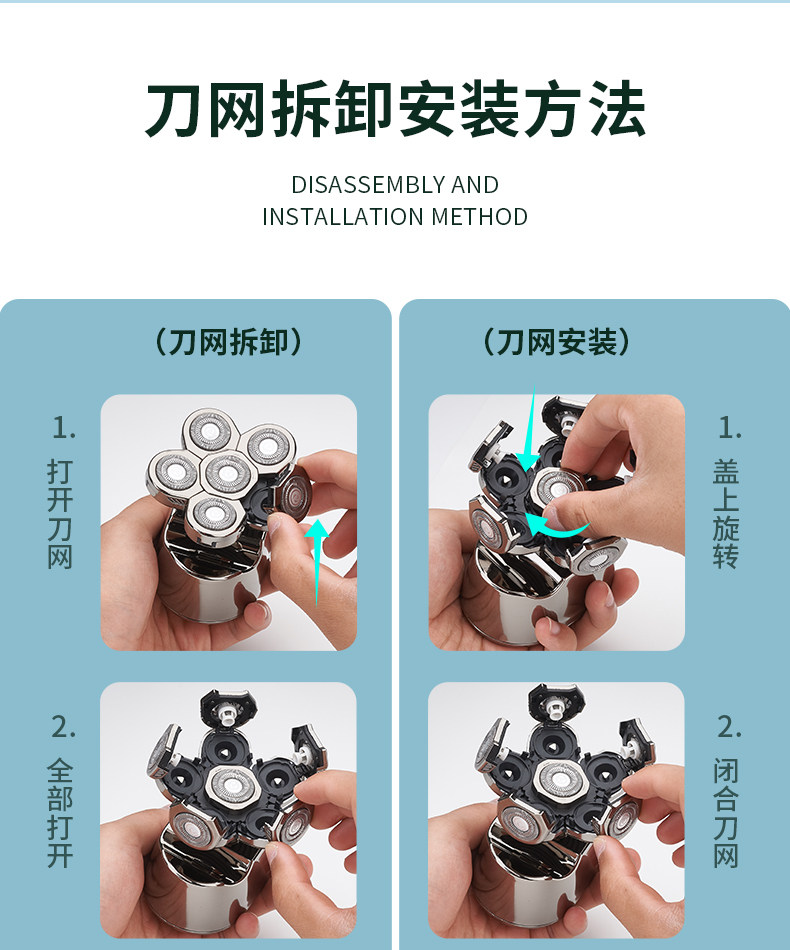 刀网拆卸安装方法

DISASSEMBLY AND INSTALLATION METHOD

（刀网拆卸）

1.
打开刀网

2.
全部打开

（刀网安装）

1.
盖上旋转

2.
闭合刀网