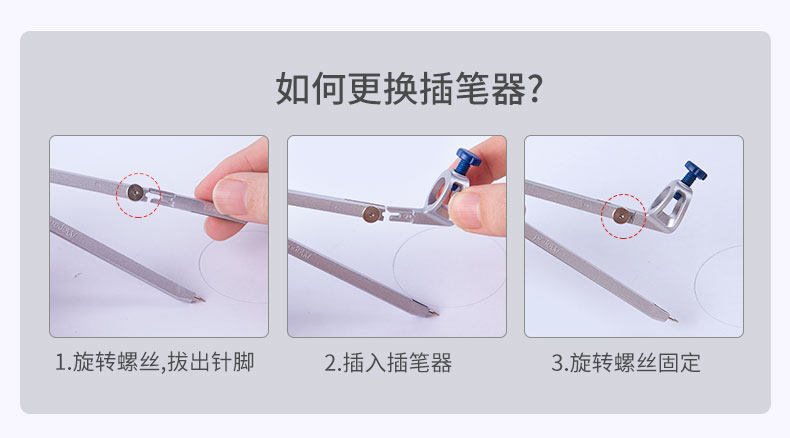 如何更换插笔器?

1.旋转螺丝,拔出针脚

2.插入插笔器

3.旋转螺丝固定