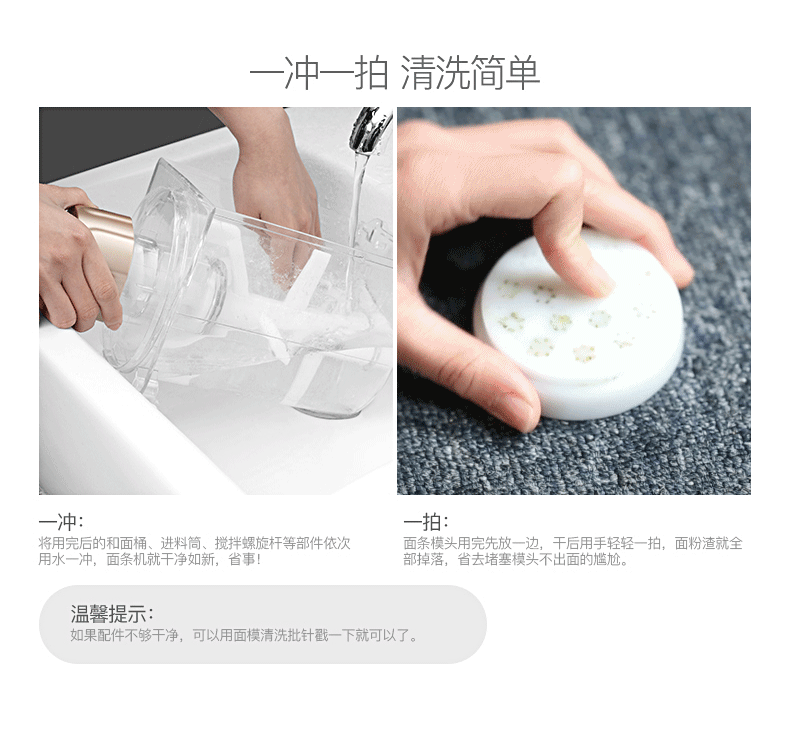 一冲一拍 清洗简单

一冲：
将用完后的和面桶、进料筒、搅拌螺旋杆等部件依次用水一冲，面条机就干净如新，省事！

一拍：
面条模头用完先放一边，干后用手轻轻一拍，面粉渣就全部掉落，省去堵塞模头不出面的尴尬。

温馨提示：
如果配件不够干净，可以用面模清洗批针戳一下就可以了。