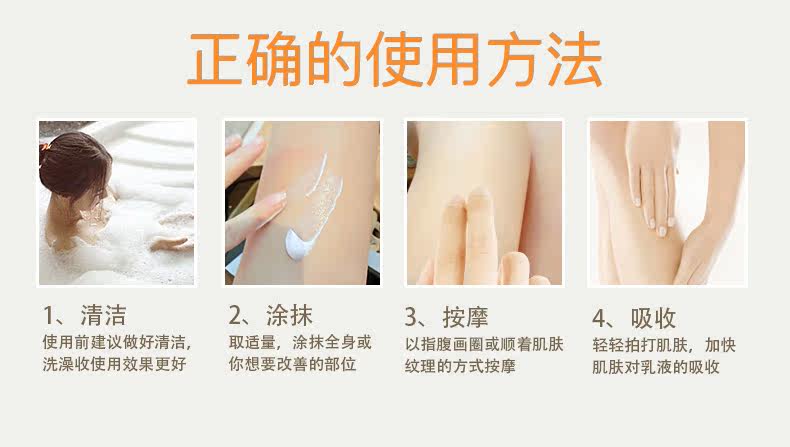 正确的使用方法

1、清洁
使用前建议做好清洁，洗澡收使用效果更好

2、涂抹
取适量，涂抹全身或你想要改善的部位

3、按摩
以指腹画圈或顺着肌肤纹理的方式按摩

4、吸收
轻轻拍打肌肤，加快肌肤对乳液的吸收