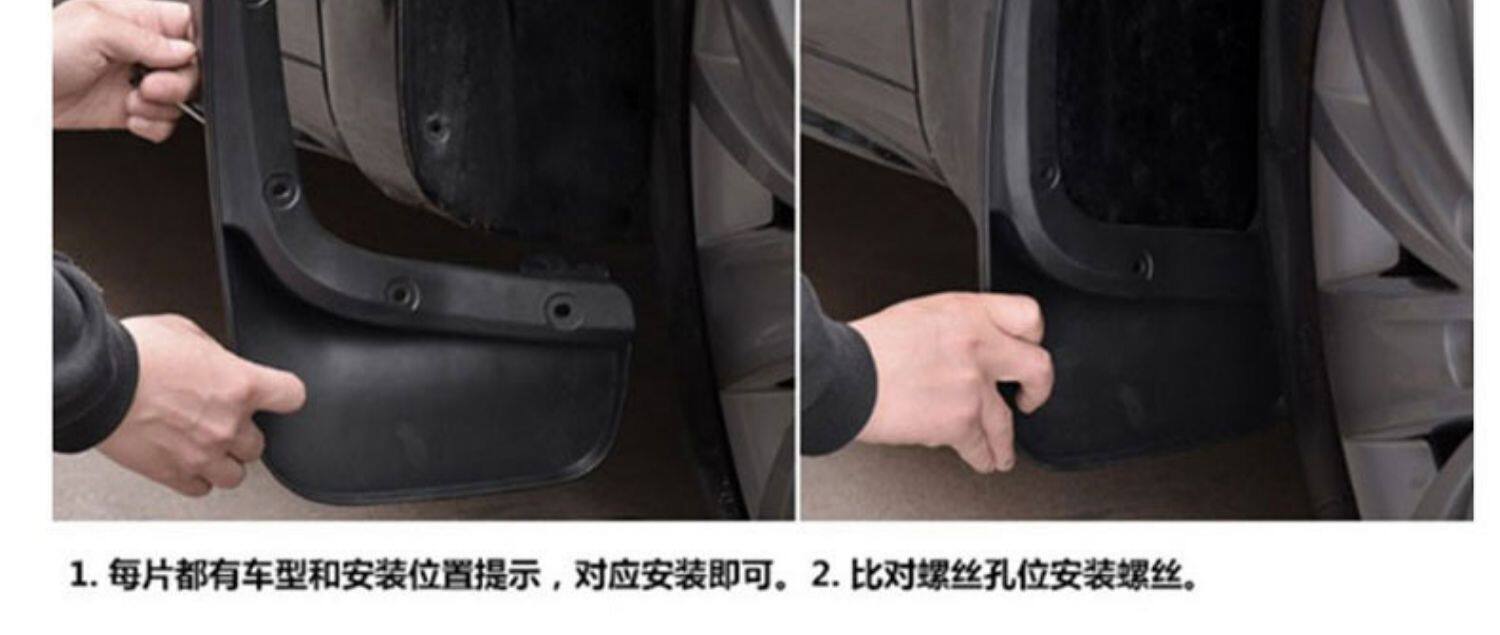 1. 每片都有车型和安装位置提示，对应安装即可。 2. 比对螺丝孔位安装螺丝。