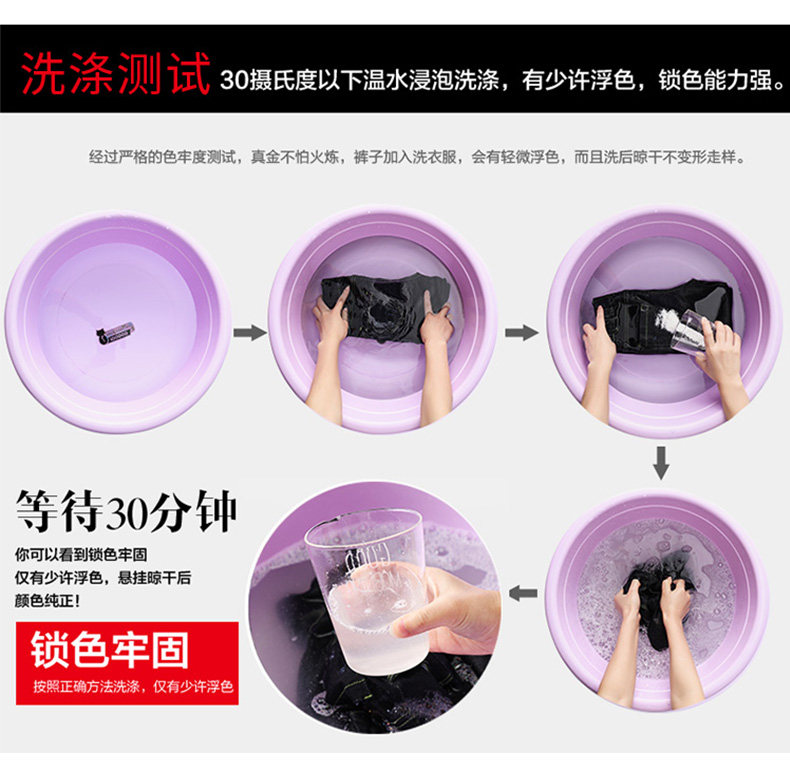 洗涤测试 30摄氏度以下温水浸泡洗涤，有少许浮色，锁色能力强。

经过严格的色牢度测试，真金不怕火炼，裤子加入洗衣服，会有轻微浮色，而且洗后晾干不变形走样。

等待30分钟

你可以看到锁色牢固
仅有少许浮色，悬挂晾干后
颜色纯正！

锁色牢固

按照正确方法洗涤，仅有少许浮色