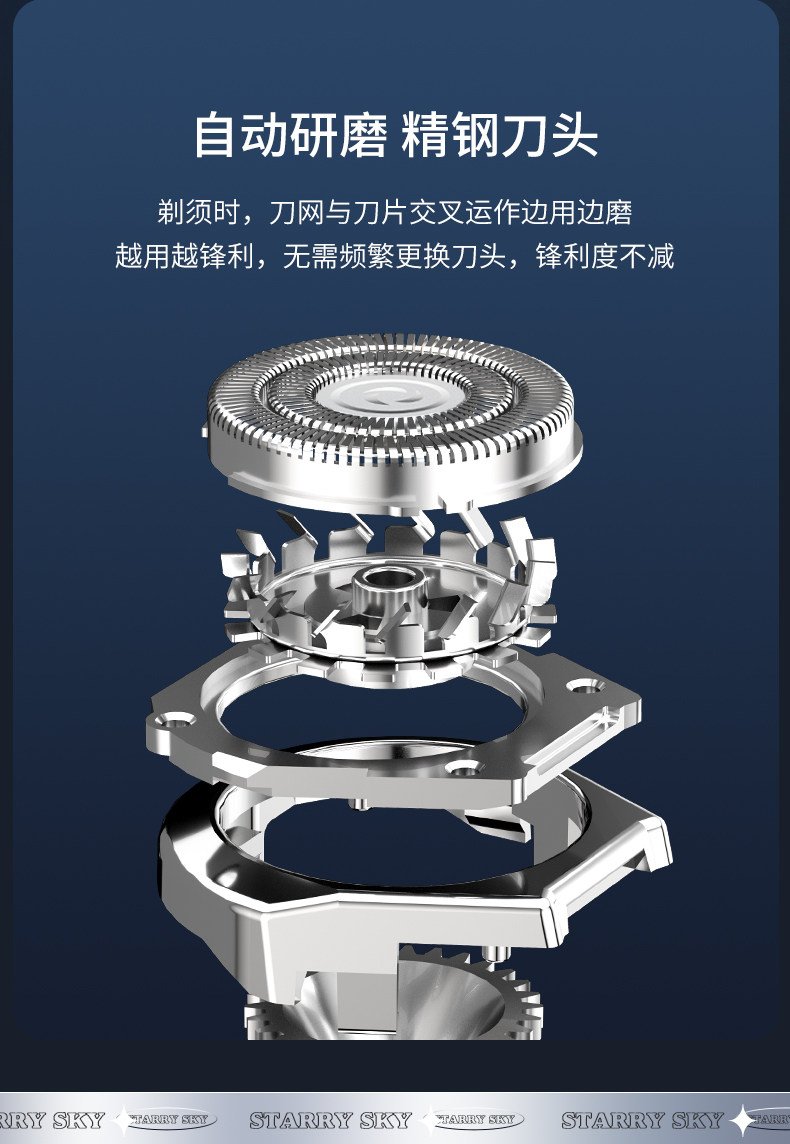 自动研磨 精钢刀头

剃须时，刀网与刀片交叉运作边用边磨
越用越锋利，无需频繁更换刀头，锋利度不减

RRY SKY STARRY SKY STARRY SKY STARRY SKY STARRY SKY STARRY