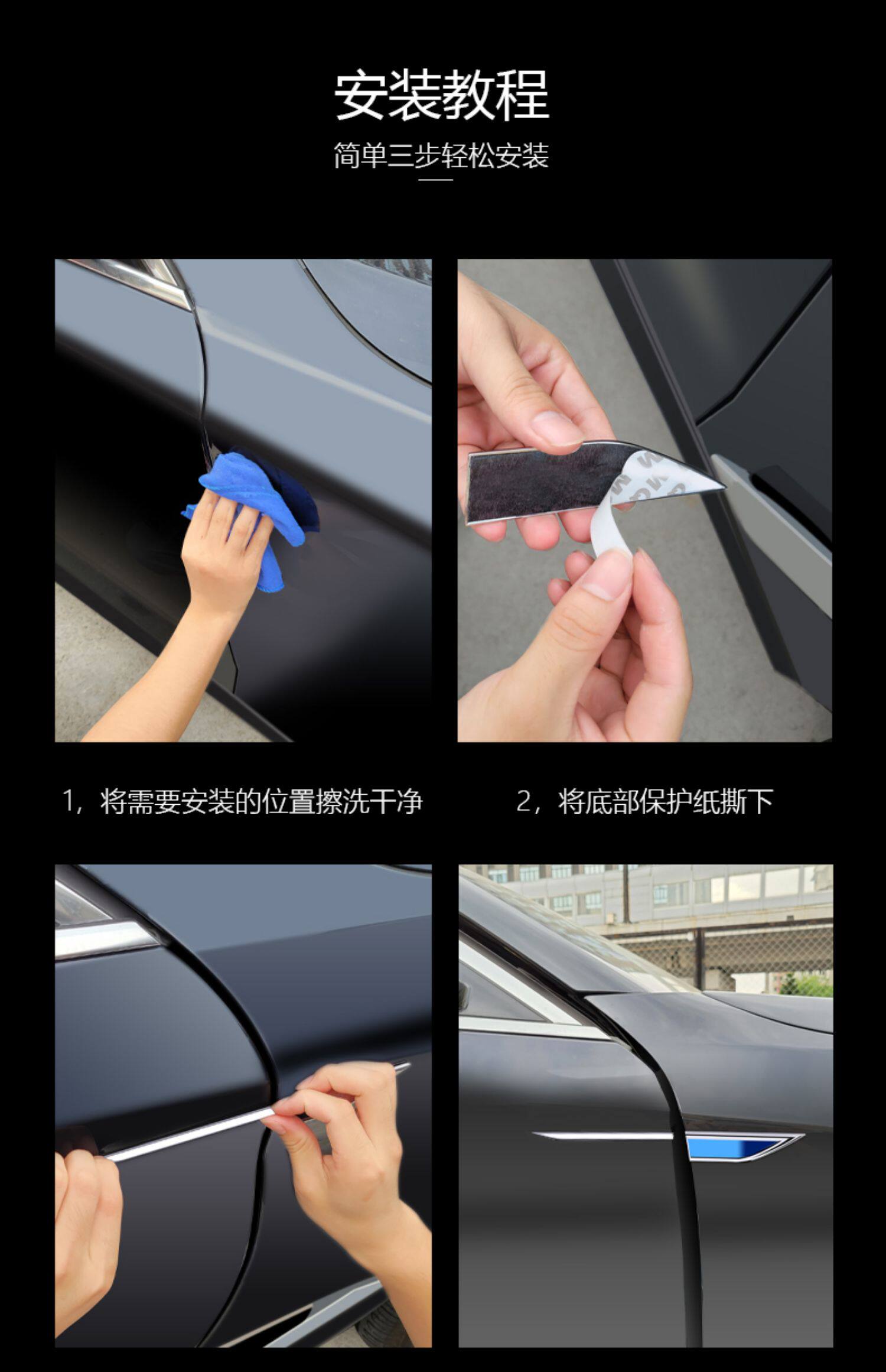 安装教程

简单三步轻松安装

1，将需要安装的位置擦洗干净

2，将底部保护纸撕下