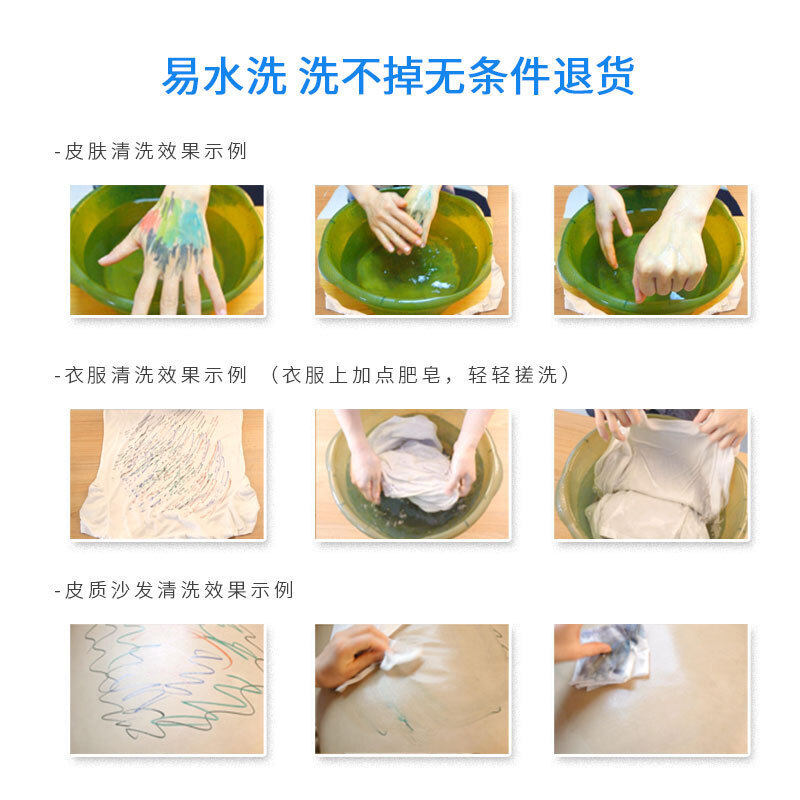 易水洗 洗不掉无条件退货

-皮肤清洗效果示例

-衣服清洗效果示例 （衣服上加点肥皂，轻轻搓洗）

-皮质沙发清洗效果示例