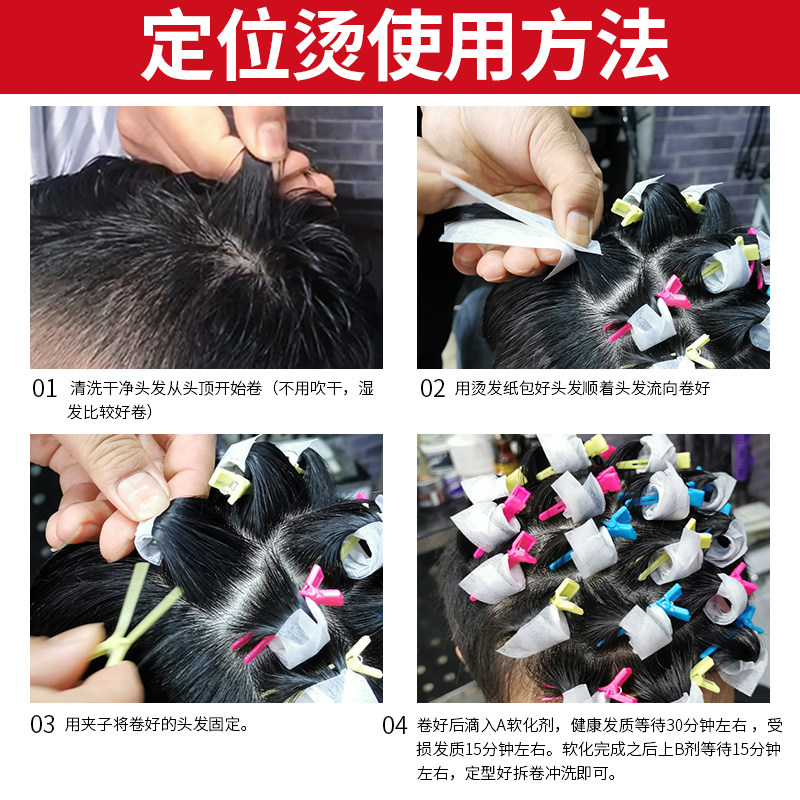 定位烫使用方法

01 清洗干净头发从头顶开始卷（不用吹干，湿发比较好卷）

02 用烫发纸包好头发顺着头发流向卷好

03 用夹子将卷好的头发固定。

04 卷好后滴入A软化剂，健康发质等待30分钟左右，受损发质15分钟左右。软化完成之后上B剂等待15分钟左右，定型好拆卷冲洗即可。