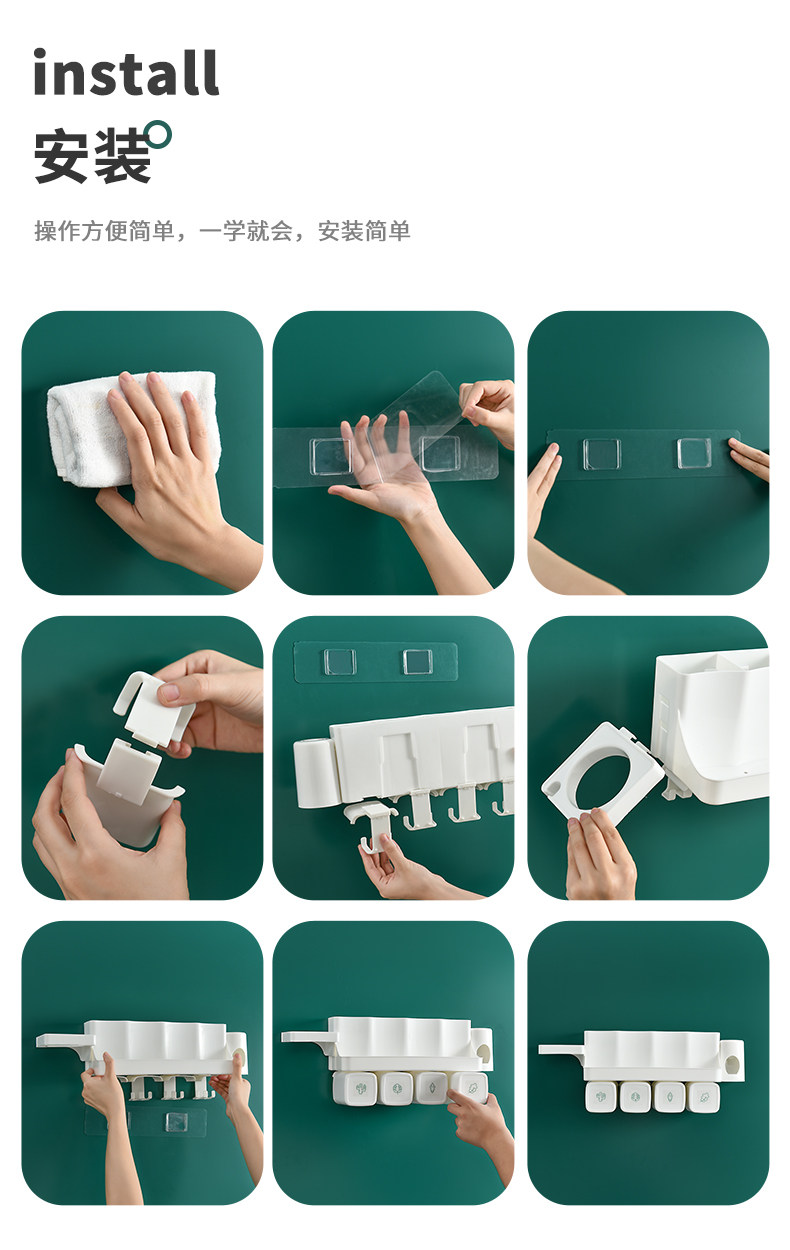 install
安装

操作方便简单，一学就会，安装简单