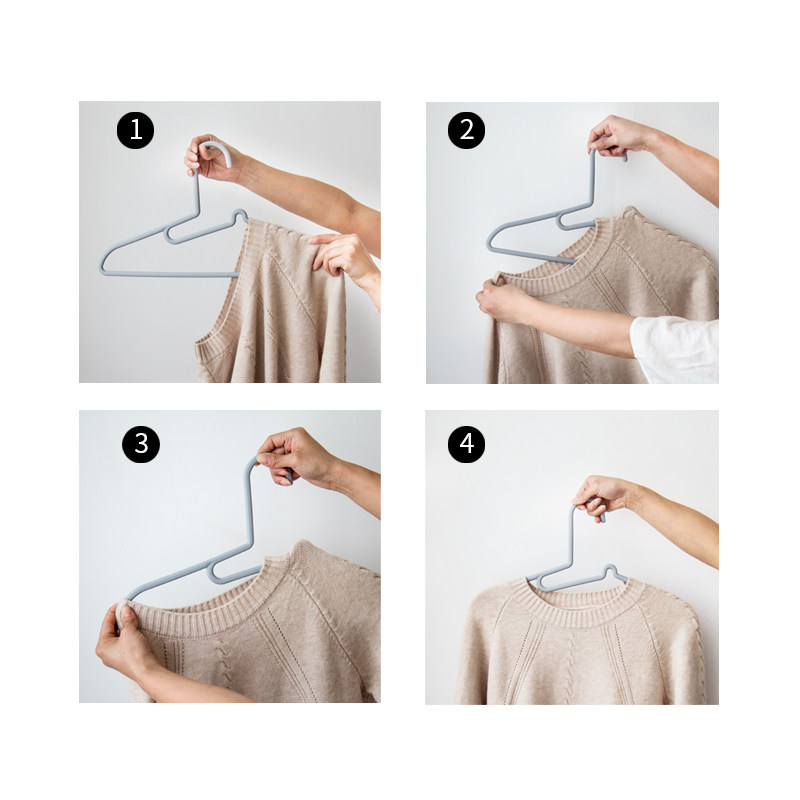 1

2

3

4