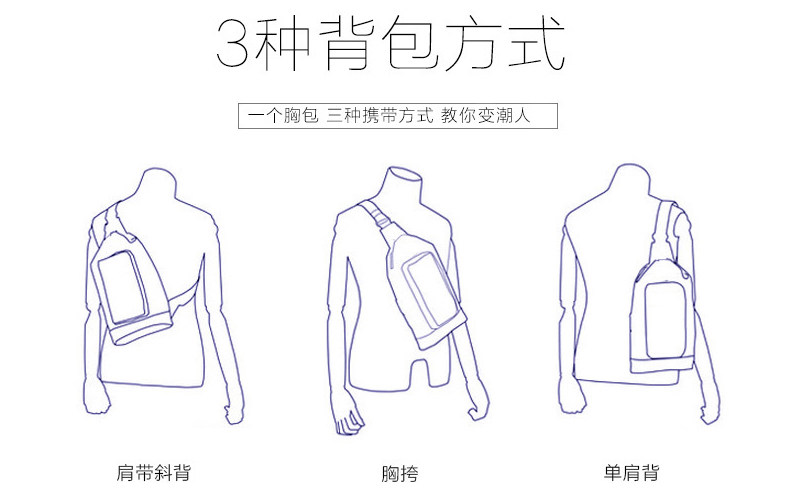 3种背包方式

一个胸包 三种携带方式 教你变潮人

肩带斜背

胸挎

单肩背