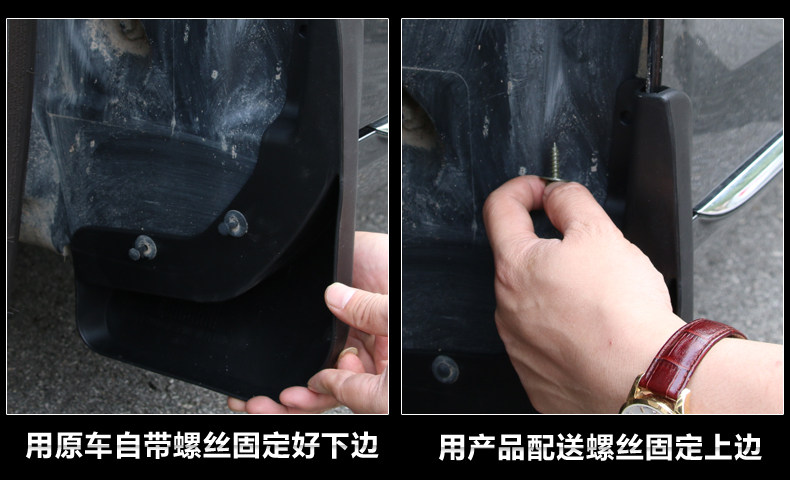 用原车自带螺丝固定好下边

用产品配送螺丝固定上边