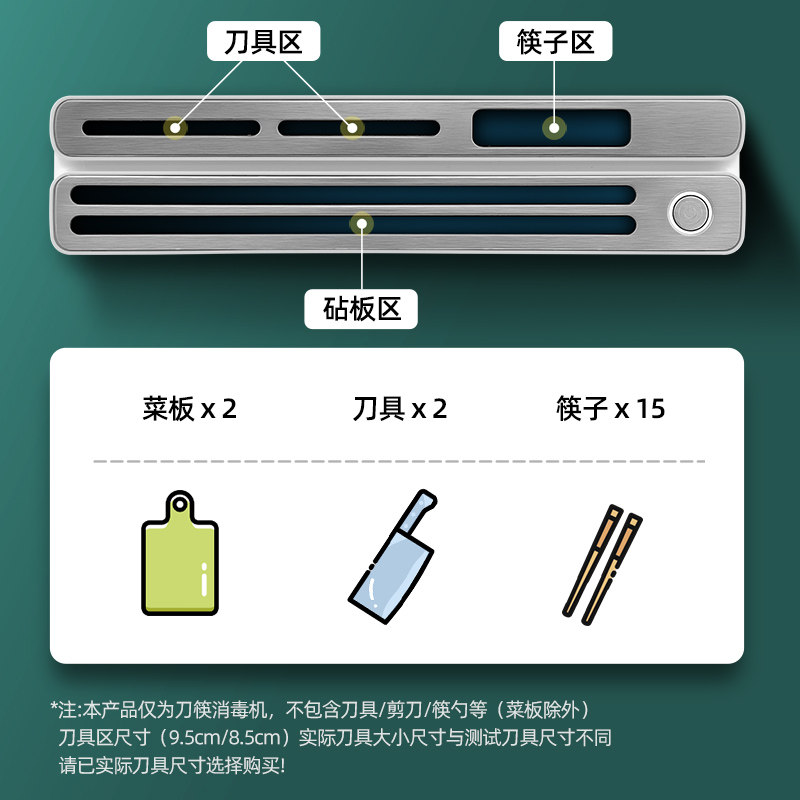 刀具区

筷子区

砧板区

菜板 x 2

刀具 x 2

筷子 x 15

*注:本产品仅为刀筷消毒机，不包含刀具/剪刀/筷勺等（菜板除外）
刀具区尺寸（9.5cm/8.5cm）实际刀具大小尺寸与测试刀具尺寸不同
请已实际刀具尺寸选择购买!