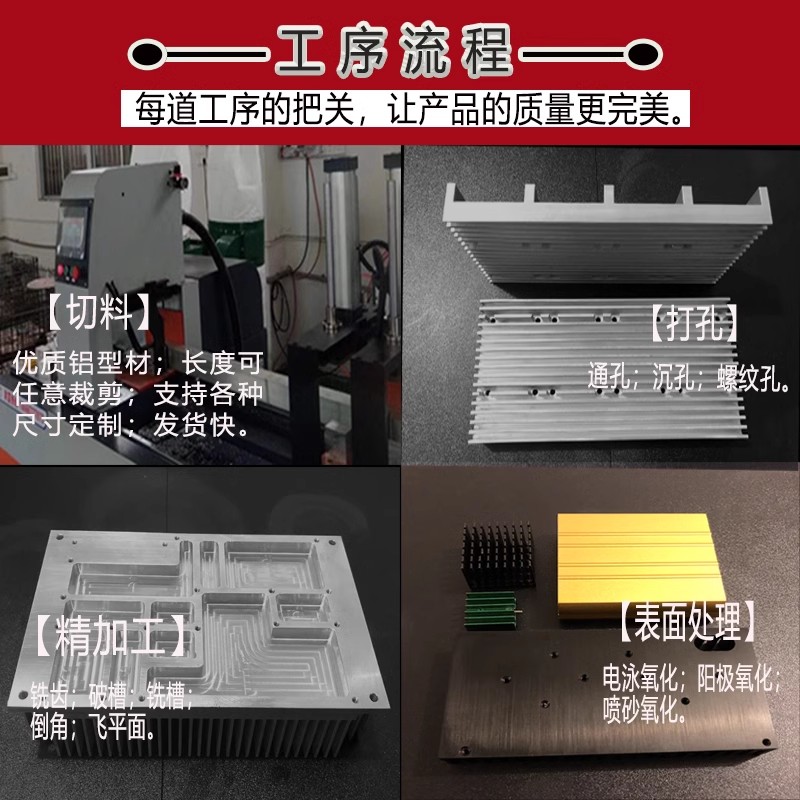 工序流程

每道工序的把关，让产品的质量更完美。

【切料】

优质铝型材；长度可任意裁剪；支持各种尺寸定制；发货快。

【打孔】

通孔；沉孔；螺纹孔。

【精加工】

铣齿；破槽；铣槽；倒角；飞平面。

【表面处理】

电泳氧化；阳极氧化；喷砂氧化。