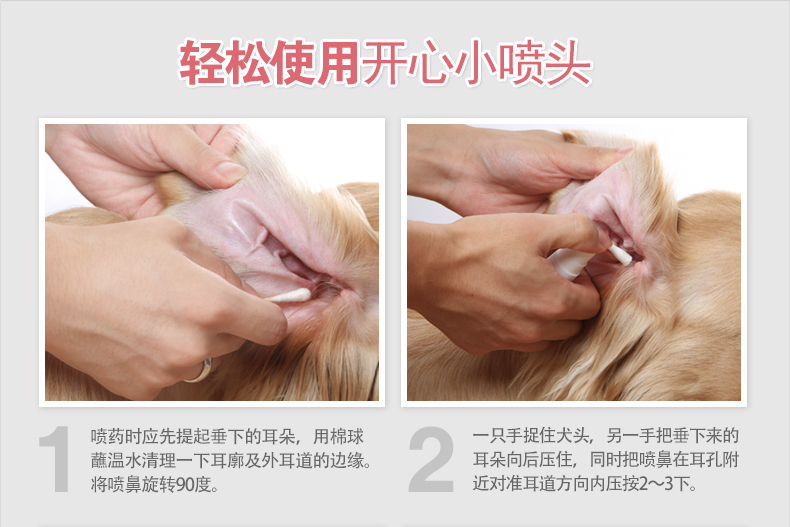 轻松使用开心小喷头

1 喷药时应先提起垂下的耳朵，用棉球蘸温水清理一下耳廓及外耳道的边缘。将喷鼻旋转90度。

2 一只手捉住犬头，另一手把垂下来的耳朵向后压住，同时把喷鼻在耳孔附近对准耳道方向内压按2～3下。