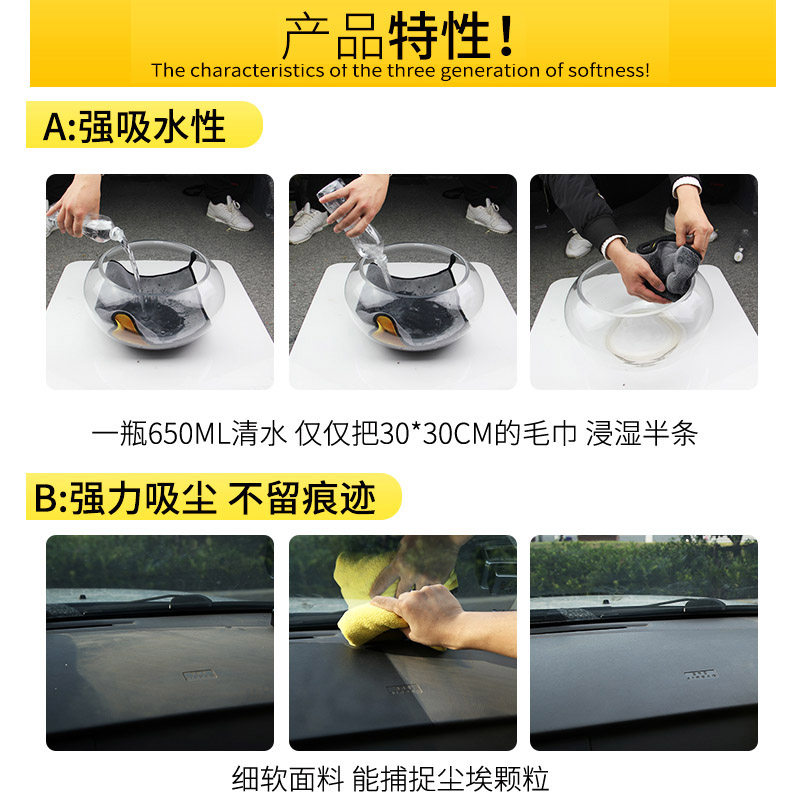 产品特性!
The characteristics of the three generation of softness!

A:强吸水性

一瓶650ML清水 仅仅把30*30CM的毛巾 浸湿半条

B:强力吸尘 不留痕迹

细软面料 能捕捉尘埃颗粒