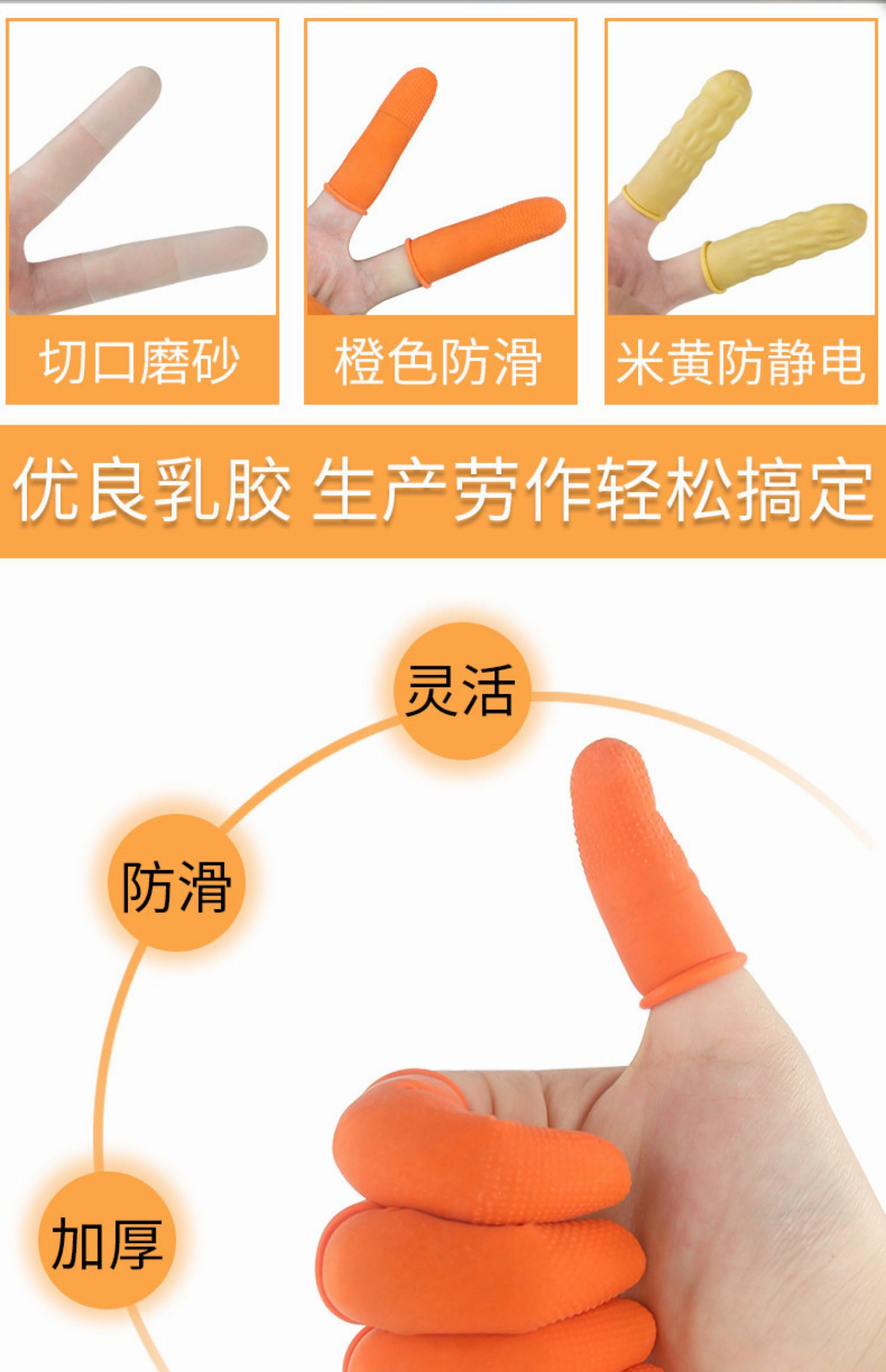 切口磨砂

橙色防滑

米黄防静电

优良乳胶 生产劳作轻松搞定

灵活

防滑

加厚