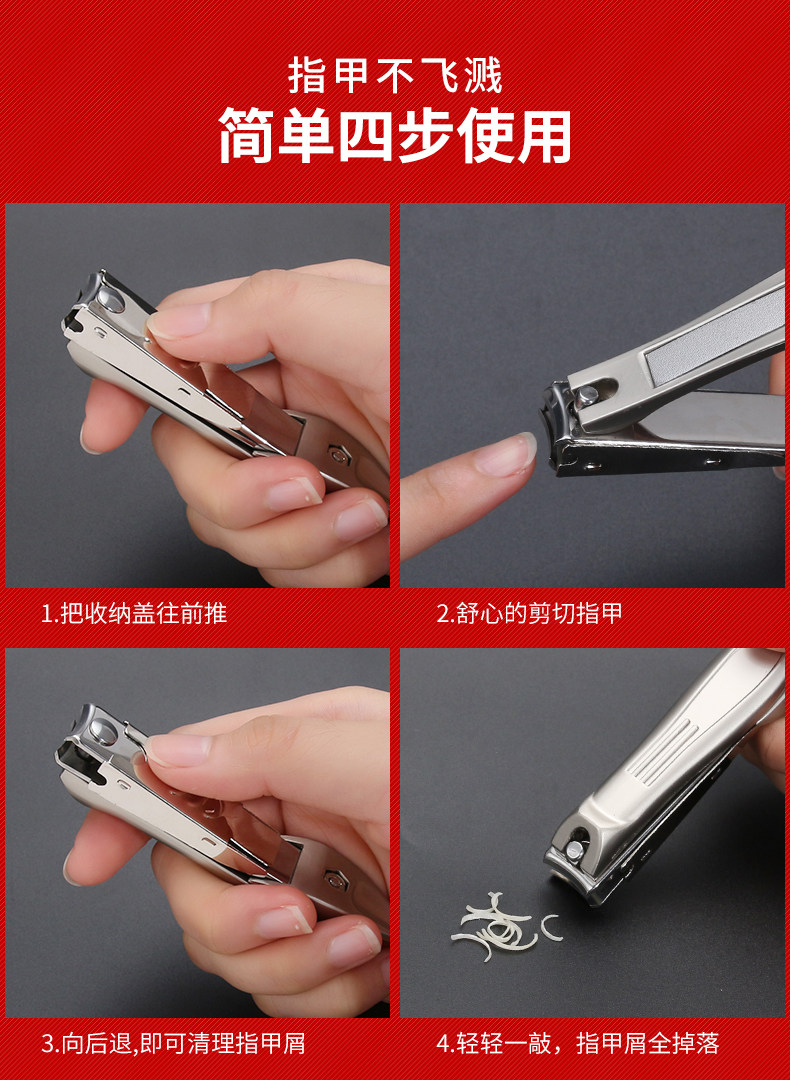 指甲不飞溅
简单四步使用

1.把收纳盖往前推

2.舒心的剪切指甲

3.向后退,即可清理指甲屑

4.轻轻一敲，指甲屑全掉落