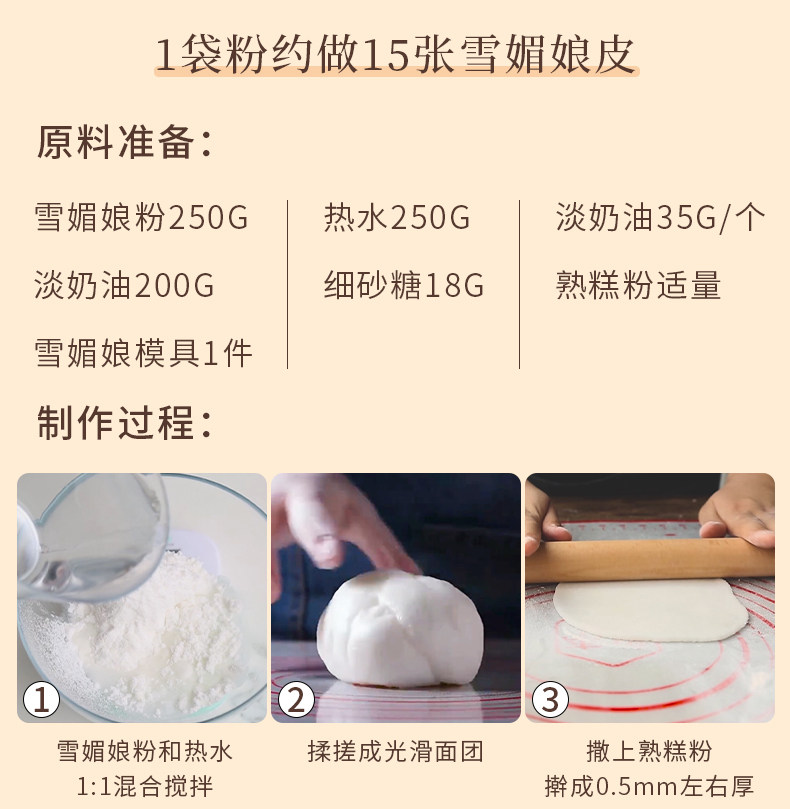 1袋粉约做15张雪媚娘皮

原料准备:

雪媚娘粉250G
淡奶油200G
雪媚娘模具1件

热水250G
细砂糖18G

淡奶油35G/个
熟糕粉适量

制作过程:

①
雪媚娘粉和热水 1:1混合搅拌

②
揉搓成光滑面团

③
撒上熟糕粉 擀成0.5mm左右厚